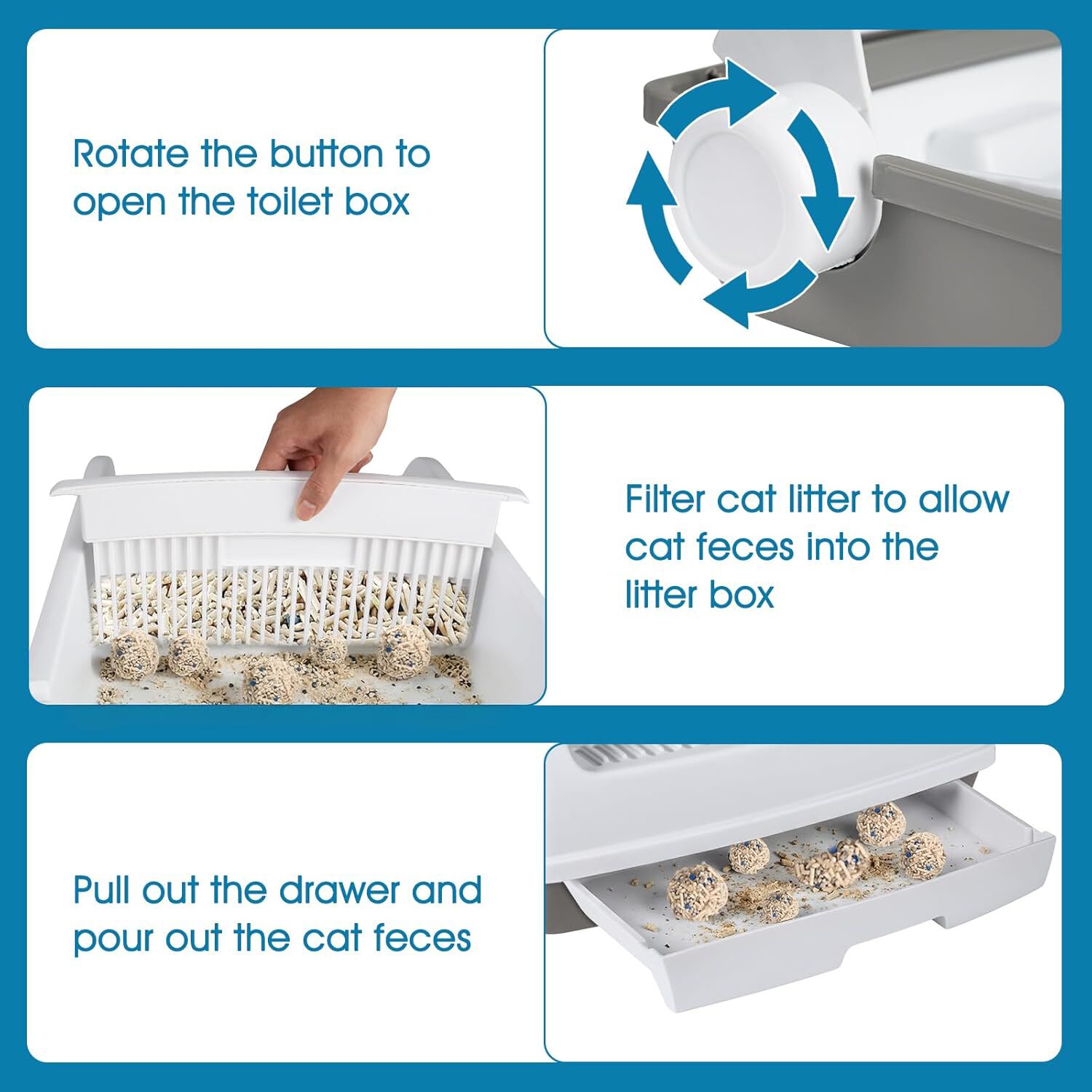 Rotate the button to open the toilet box

Filter cat litter to allow cat feces into the litter box

Pull out the drawer and pour out the cat feces