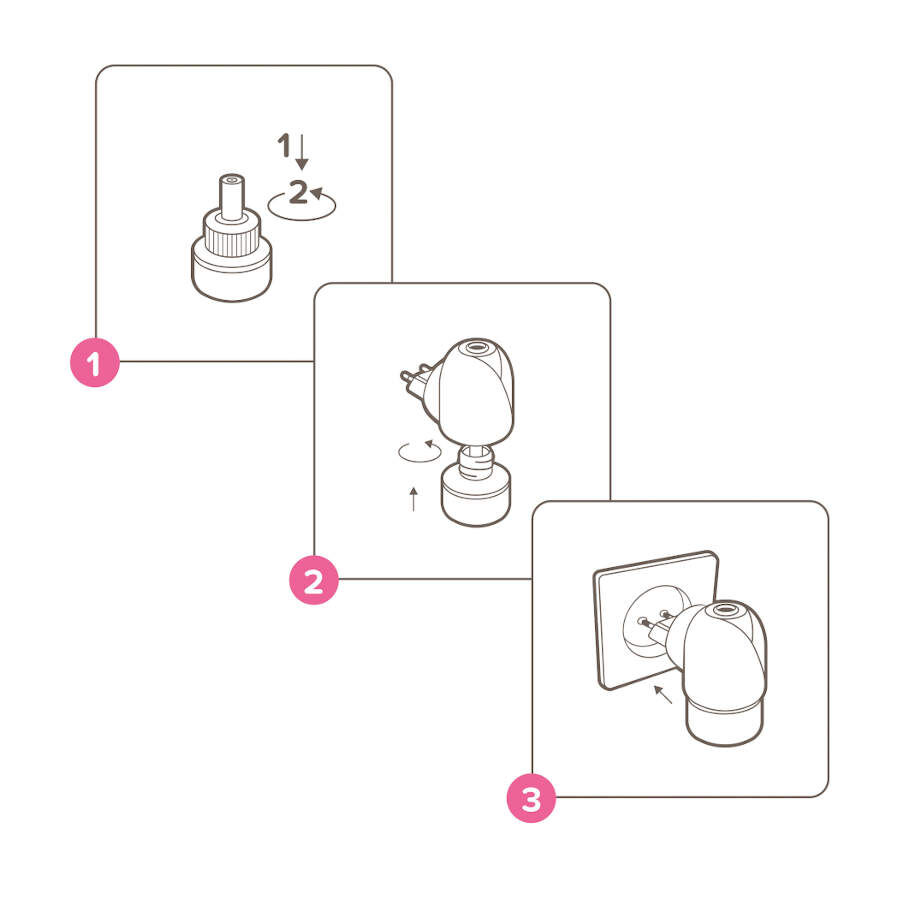 1
2
1
2
3