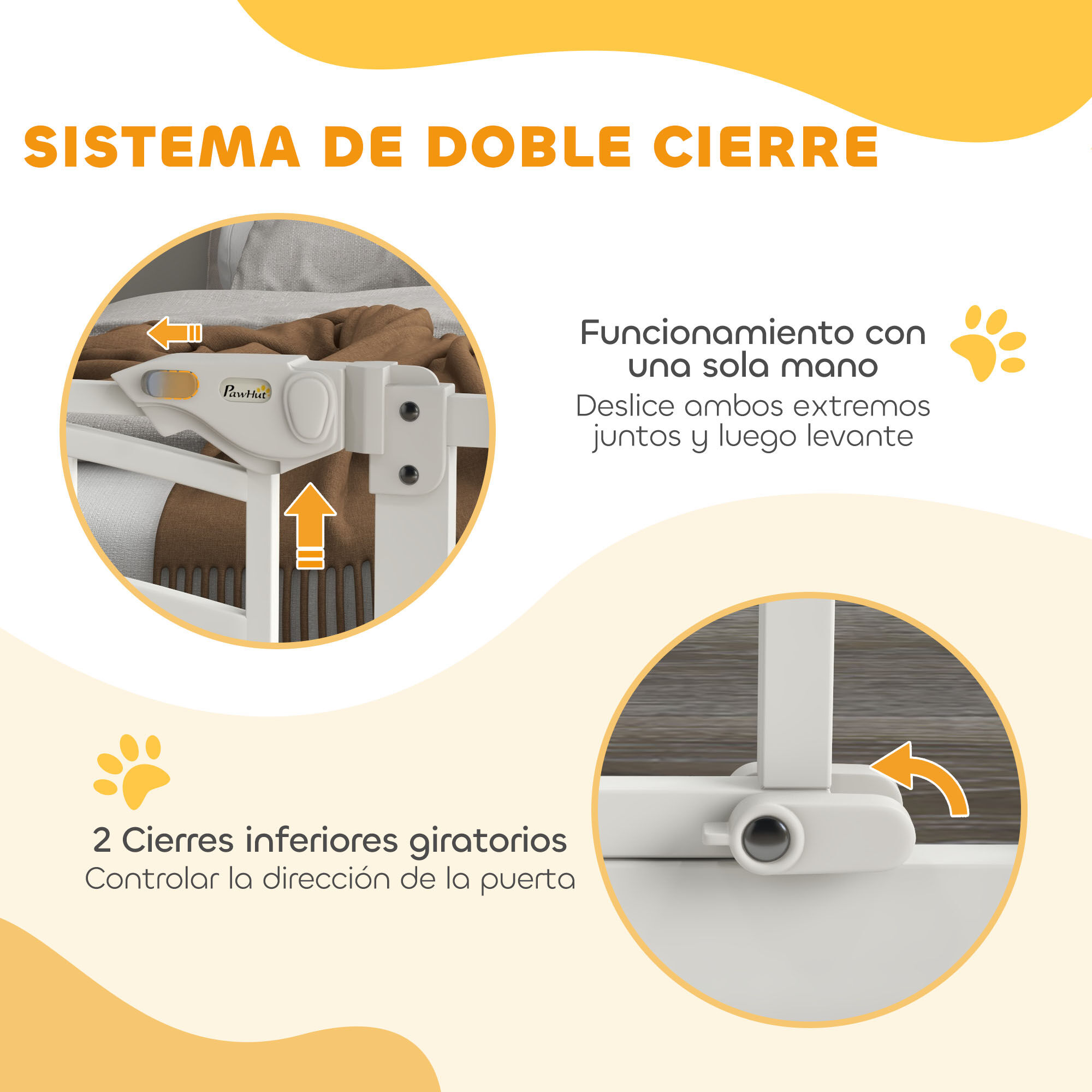 SISTEMA DE DOBLE CIERRE

PawHut

Funcionamiento con una sola mano
Deslice ambos extremos juntos y luego levante

2 Cierres inferiores giratorios
Controlar la dirección de la puerta