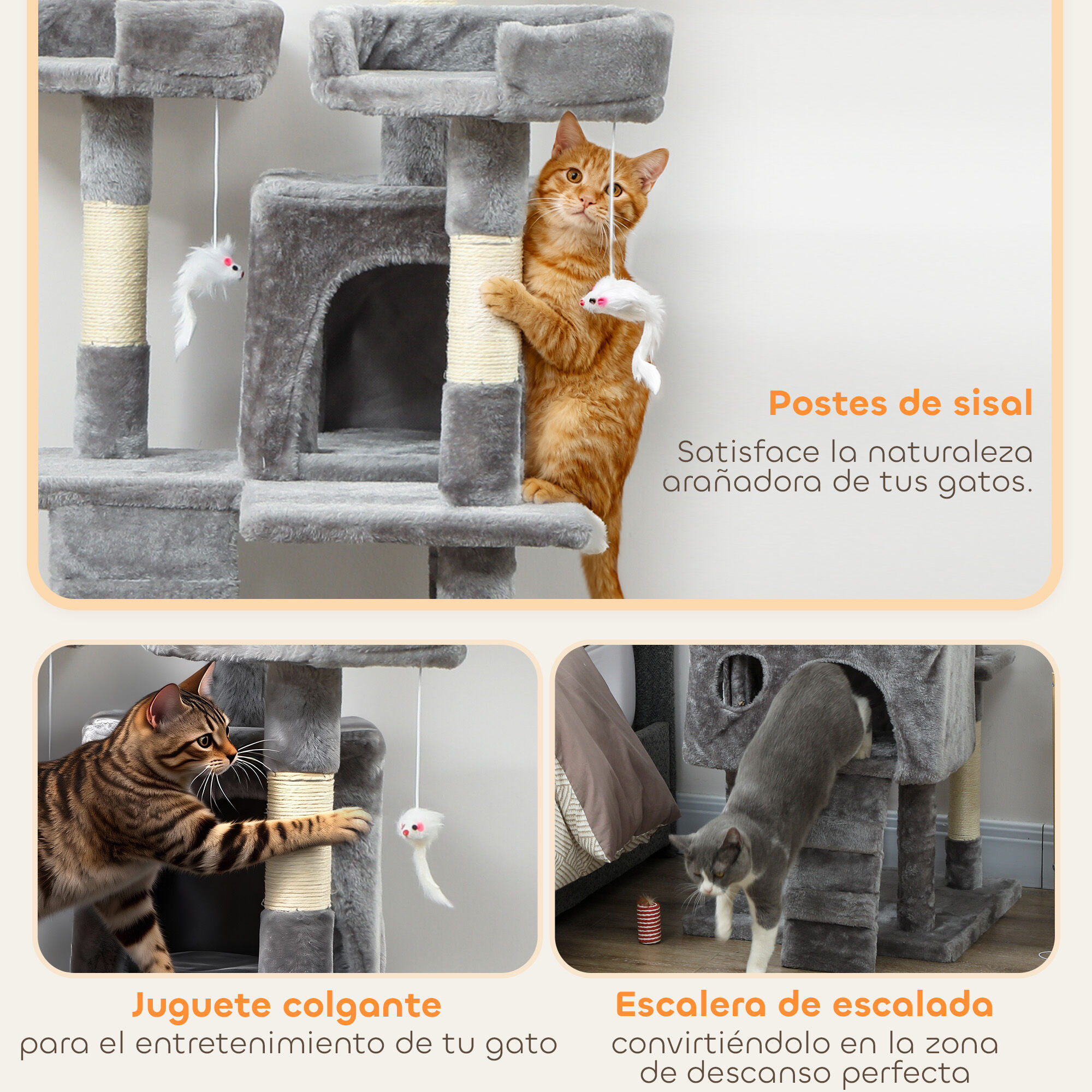 Postes de sisal

Satisface la naturaleza arañadora de tus gatos.

Juguete colgante

para el entretenimiento de tu gato

Escalera de escalada

convirtiéndolo en la zona de descanso perfecta