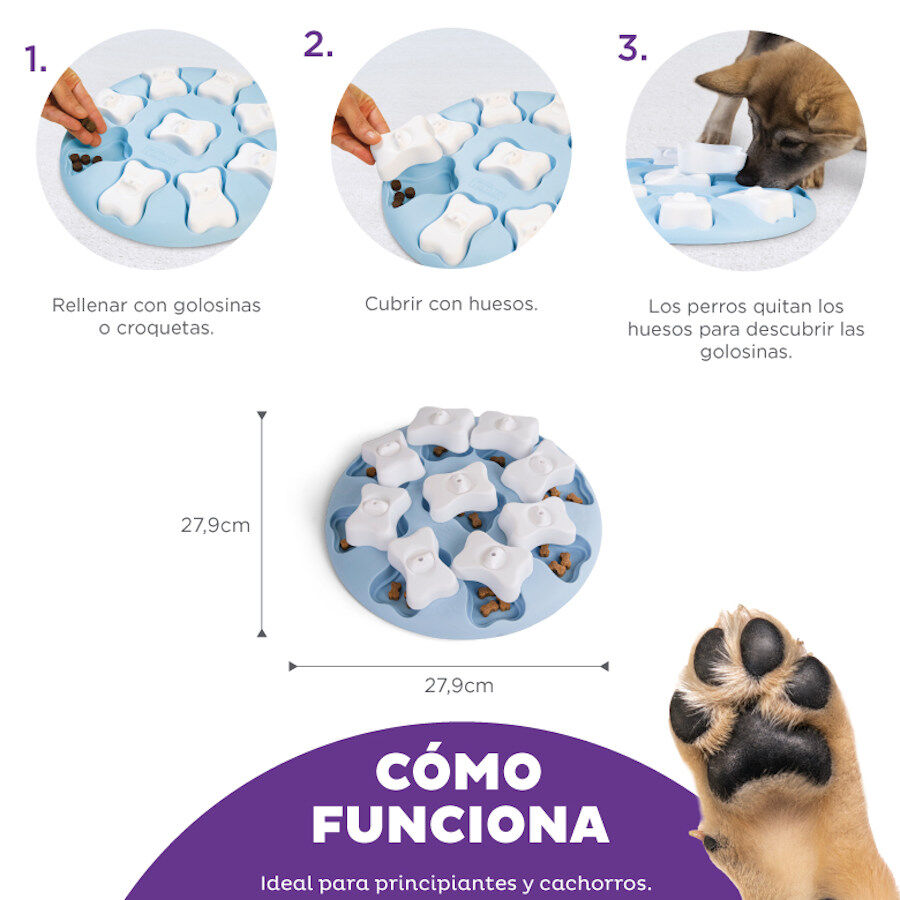 1.

Rellenar con golosinas o croquetas.

2.

Cubrir con huesos.

3.

Los perros quitan los huesos para descubrir las golosinas.

27,9cm

27,9cm

CÓMO FUNCIONA

Ideal para principiantes y cachorros.