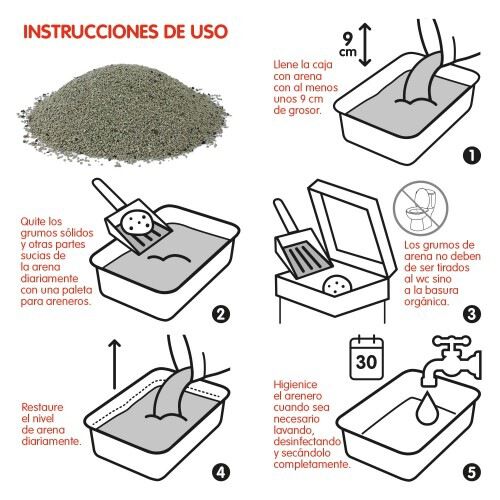 INSTRUCCIONES DE USO

9 cm

Llene la caja con arena con al menos unos 9 cm de grosor.

1

Quite los grumos sólidos y otras partes sucias de la arena diariamente con una paleta para areneros.

2

Los grumos de arena no deben de ser tirados al wc sino a la basura orgánica.

3

Restaure el nivel de arena diariamente.

4

30

Higienice el arenero cuando sea necesario lavando, desinfectando y secándolo completamente.

5