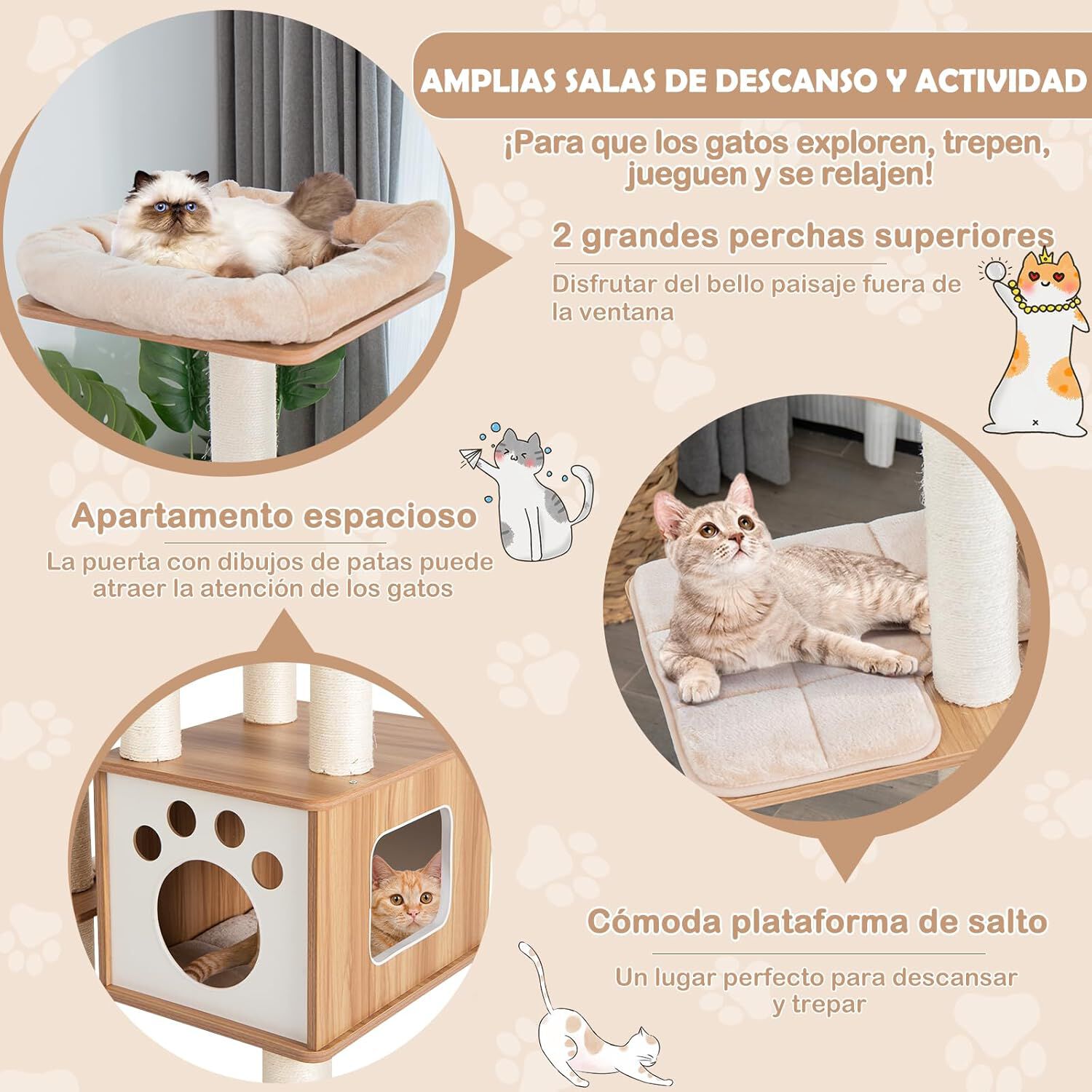 AMPLIAS SALAS DE DESCANSO Y ACTIVIDAD

¡Para que los gatos exploren, trepen, jueguen y se relajen!

2 grandes perchas superiores

Disfrutar del bello paisaje fuera de la ventana

Apartamento espacioso

La puerta con dibujos de patas puede atraer la atención de los gatos

Cómoda plataforma de salto

Un lugar perfecto para descansar y trepar