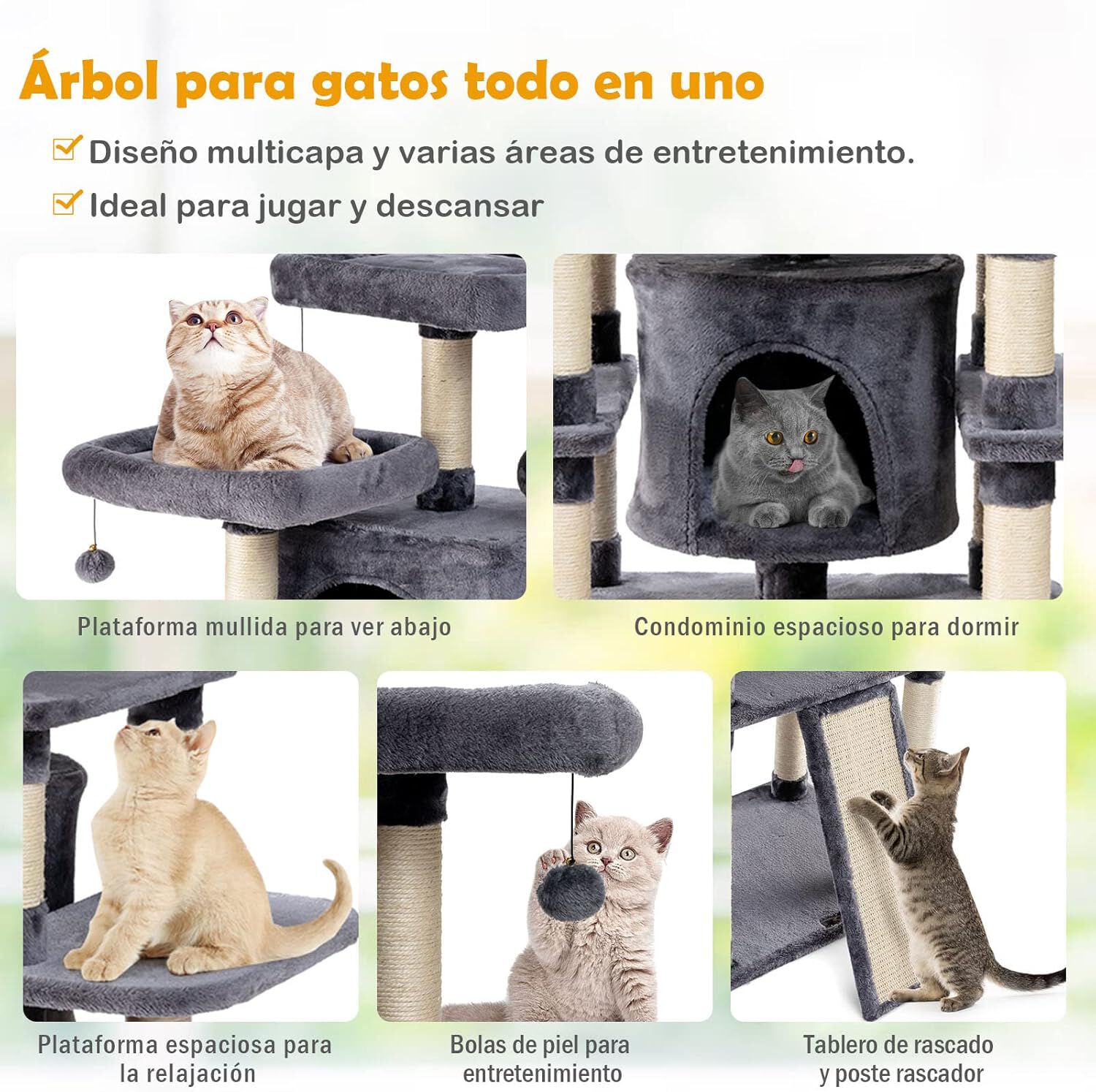 Árbol para gatos todo en uno

Diseño multicapa y varias áreas de entretenimiento.

Ideal para jugar y descansar

Plataforma mullida para ver abajo

Condominio espacioso para dormir

Plataforma espaciosa para la relajación

Bolas de piel para entretenimiento

Tablero de rascado y poste rascador