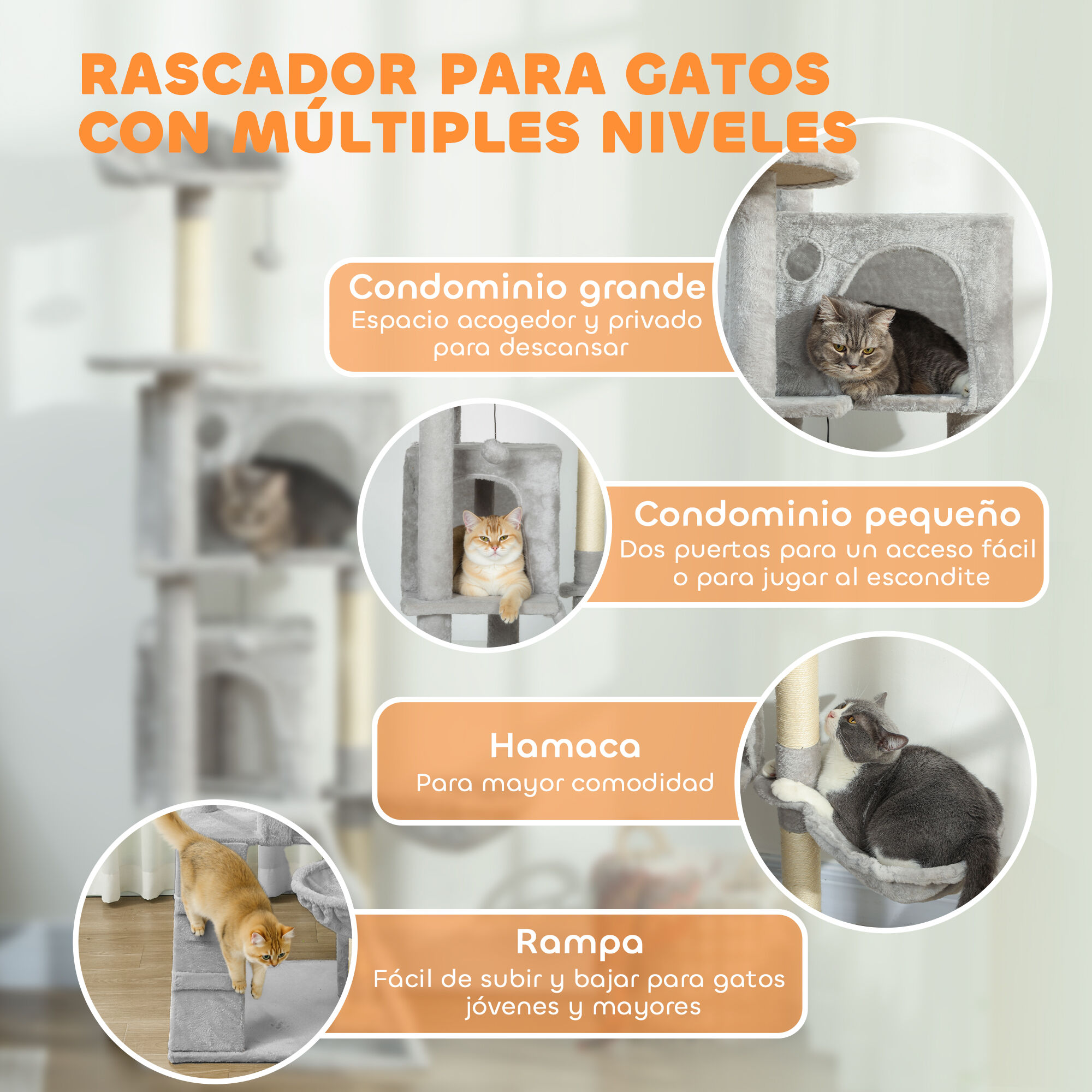 RASCADOR PARA GATOS CON MÚLTIPLES NIVELES

Condominio grande
Espacio acogedor y privado para descansar

Condominio pequeño
Dos puertas para un acceso fácil o para jugar al escondite

Hamaca
Para mayor comodidad

Rampa
Fácil de subir y bajar para gatos jóvenes y mayores