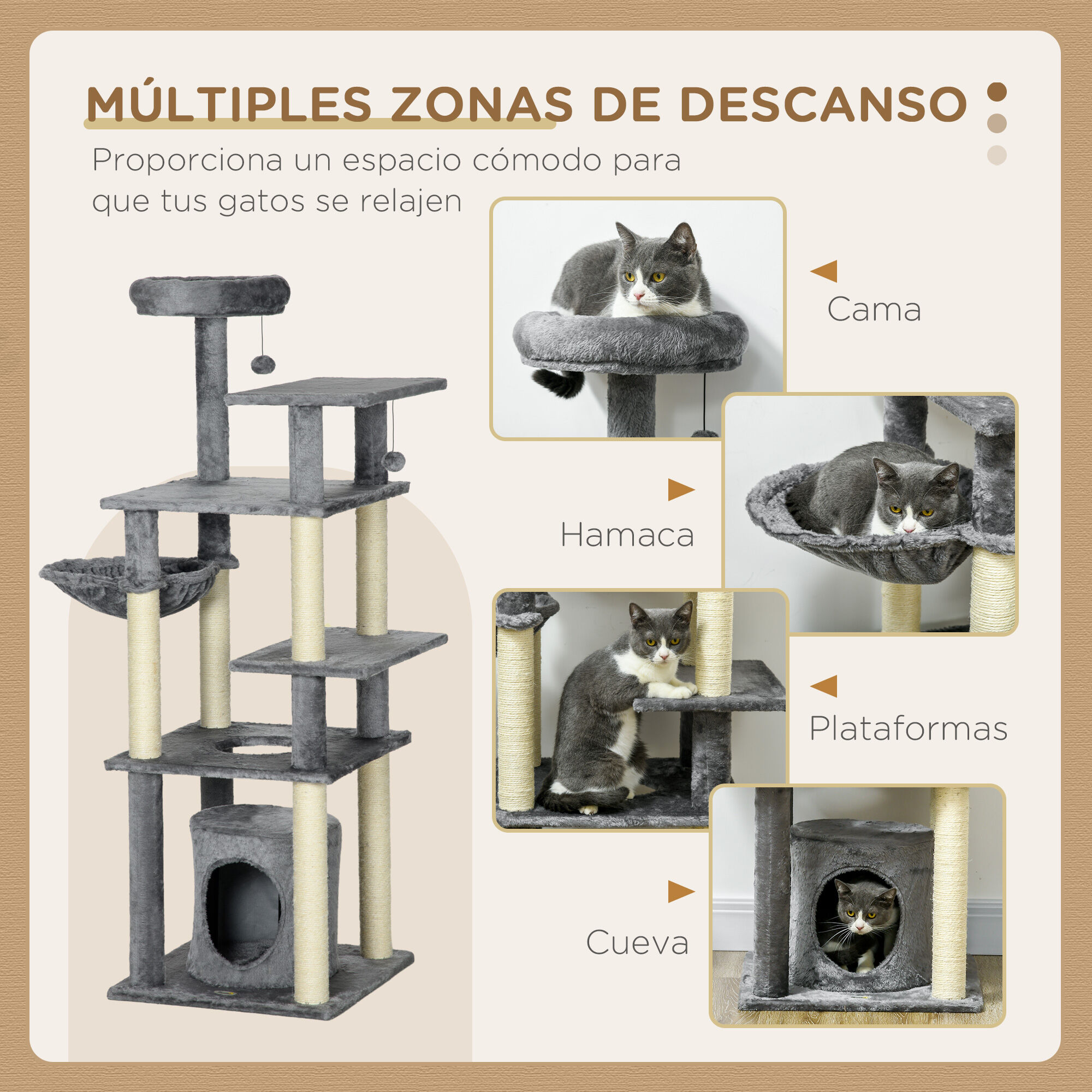 MÚLTIPLES ZONAS DE DESCANSO

Proporciona un espacio cómodo para que tus gatos se relajen

Cama

Hamaca

Plataformas

Cueva