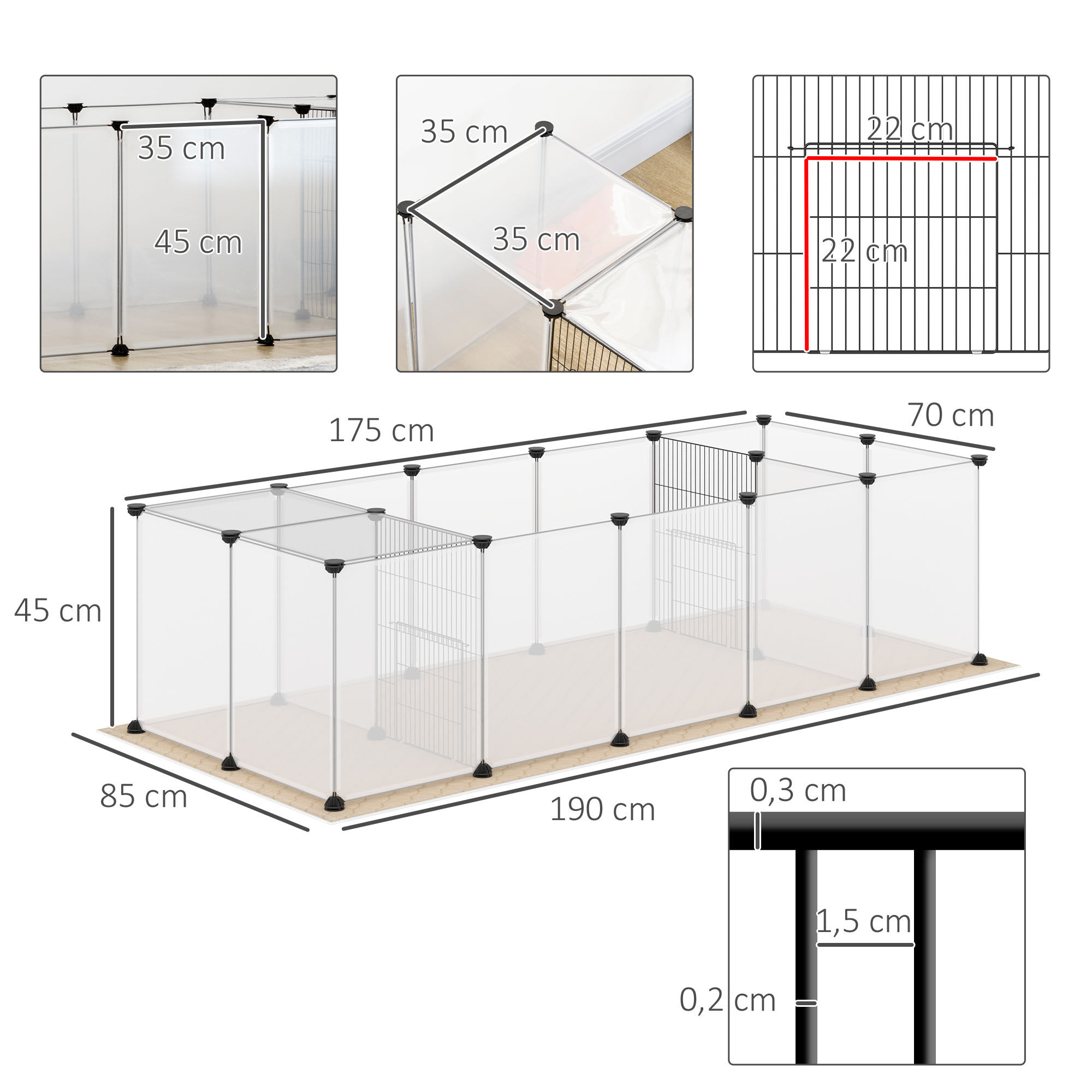 35 cm
45 cm

35 cm
35 cm

22 cm
22 cm

175 cm
70 cm
45 cm
85 cm
190 cm

0,3 cm
1,5 cm
0,2 cm