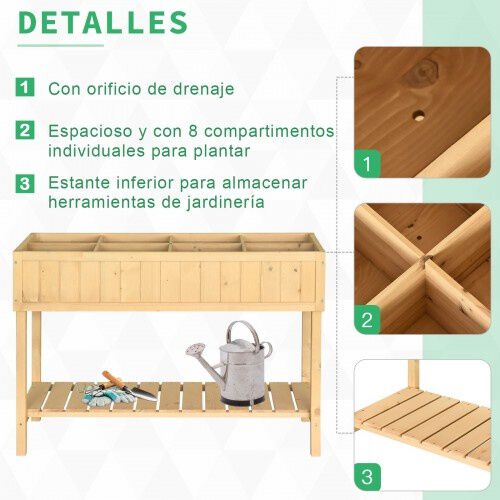 DETALLES

1 Con orificio de drenaje

2 Espacioso y con 8 compartimentos individuales para plantar

3 Estante inferior para almacenar herramientas de jardinería

1

2

3