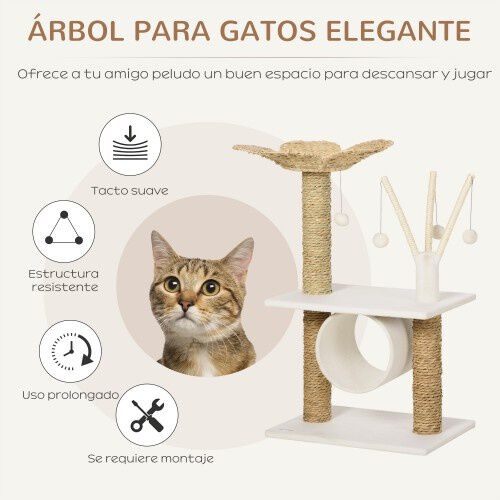 ÁRBOL PARA GATOS ELEGANTE

Ofrece a tu amigo peludo un buen espacio para descansar y jugar

Tacto suave

Estructura resistente

Uso prolongado

Se requiere montaje