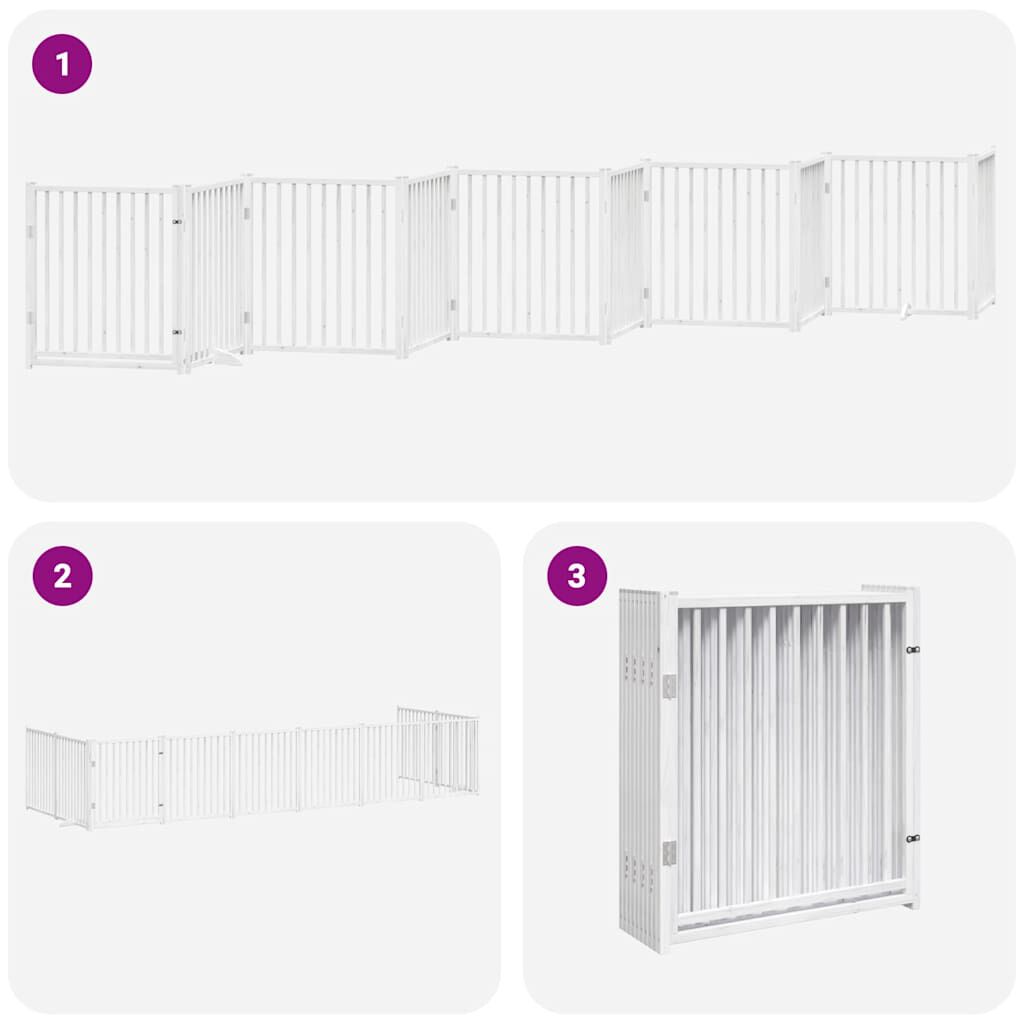 1

2

3