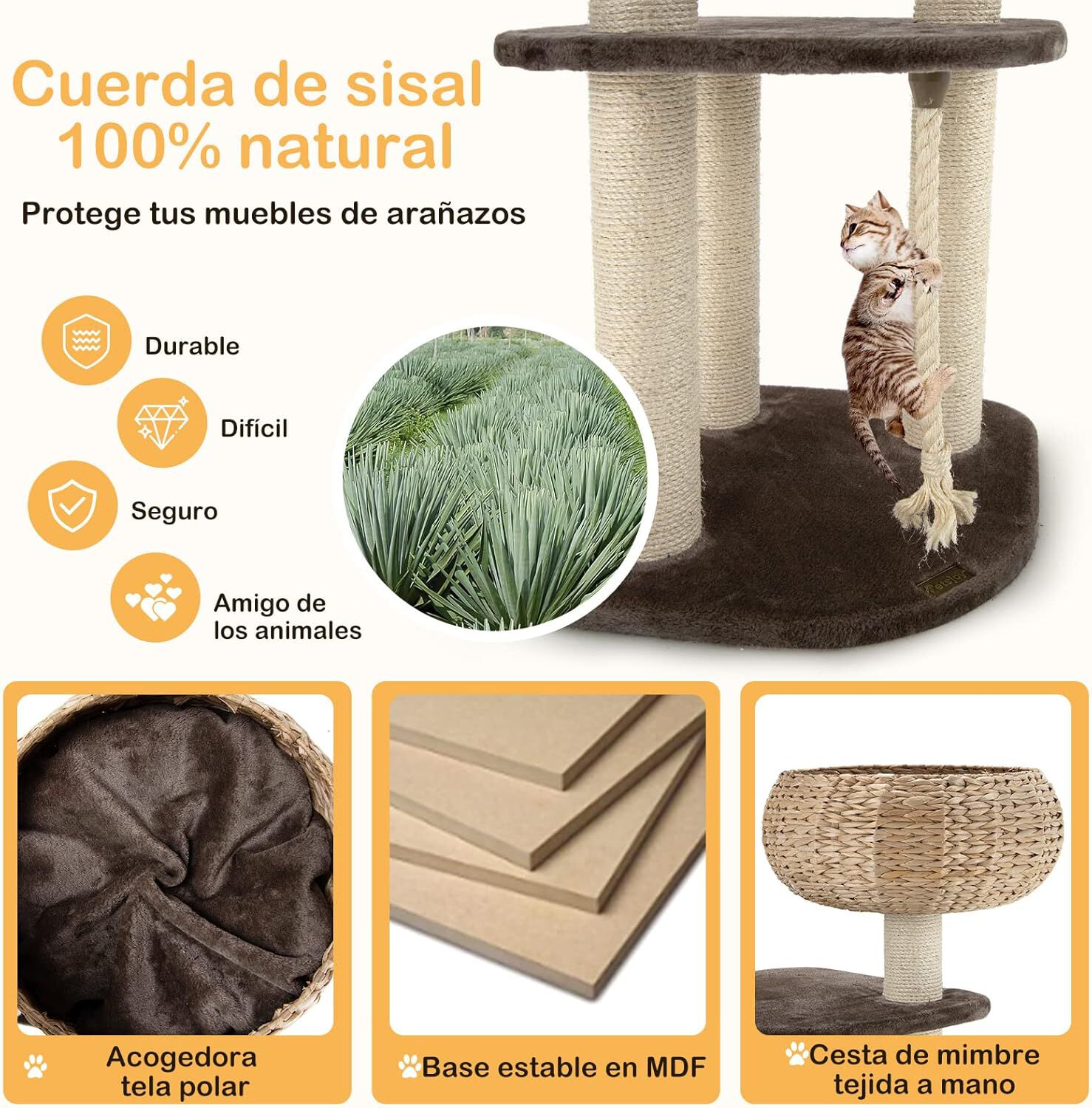 Cuerda de sisal 100% natural

Protege tus muebles de arañazos

Durable

Difícil

Seguro

Amigo de los animales

Acogedora tela polar

Base estable en MDF

Cesta de mimbre tejida a mano