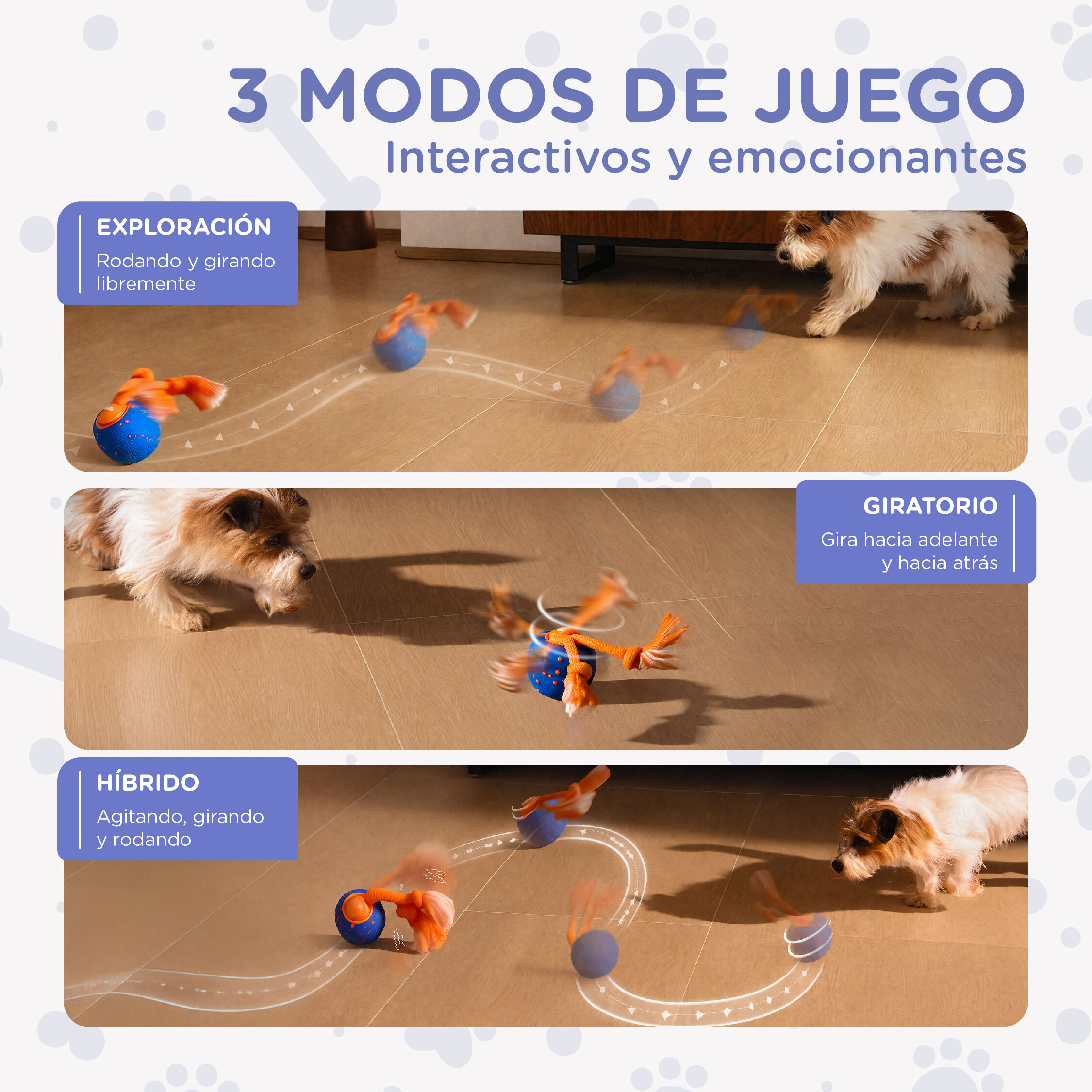 3 MODOS DE JUEGO
Interactivos y emocionantes

EXPLORACIÓN
Rodando y girando libremente

GIRATORIO
Gira hacia adelante y hacia atrás

HÍBRIDO
Agitando, girando y rodando