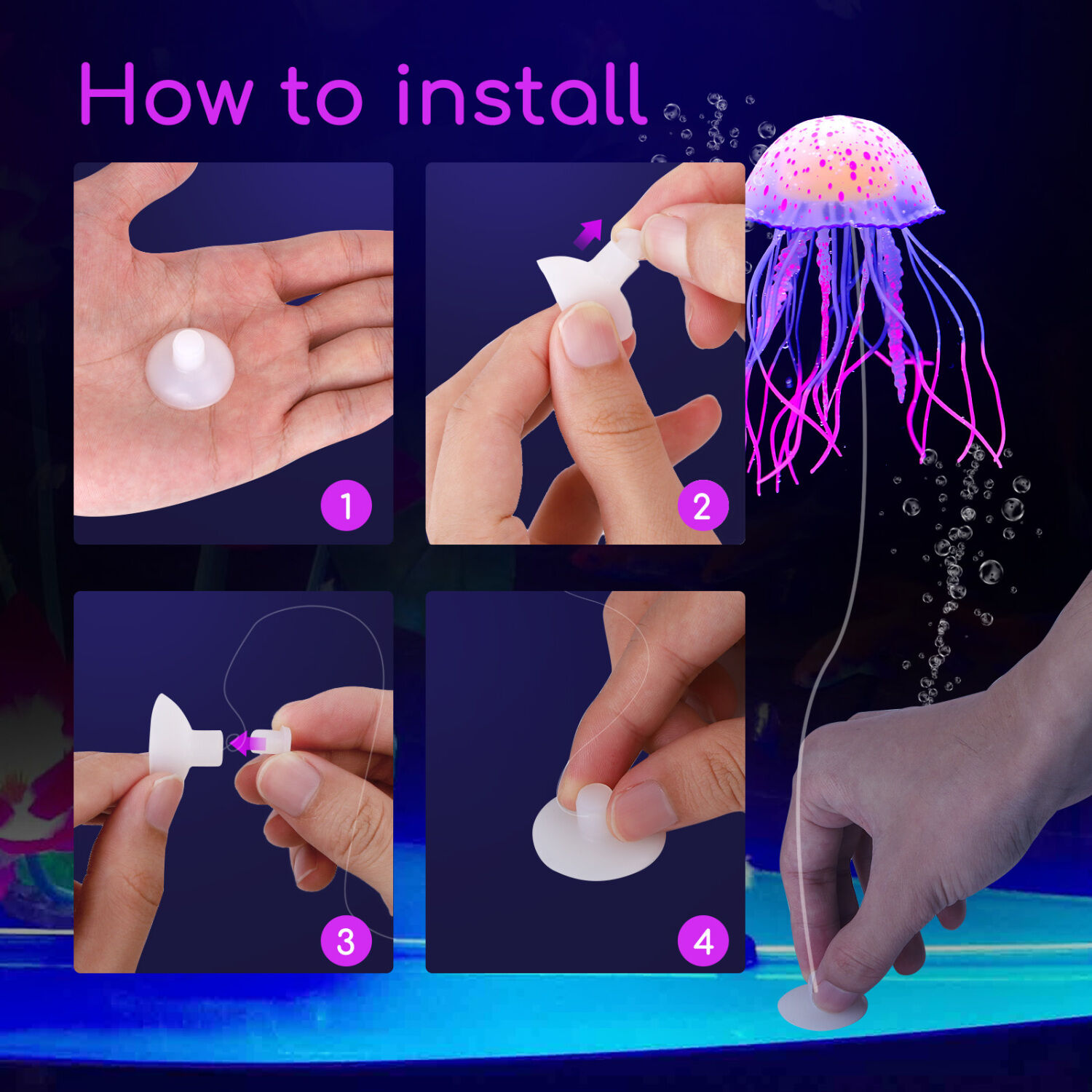 How to install

1

2

3

4