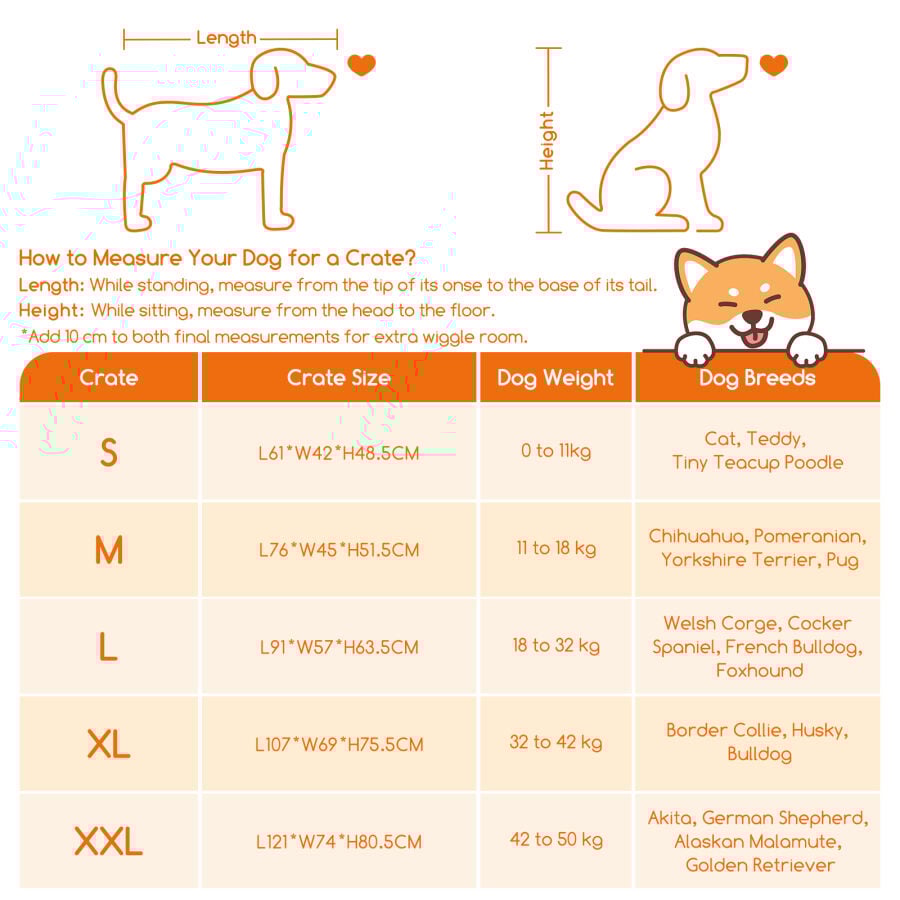 Length

Height

How to Measure Your Dog for a Crate?
Length: While standing, measure from the tip of its onse to the base of its tail.
Height: While sitting, measure from the head to the floor.
*Add 10 cm to both final measurements for extra wiggle room.

| Crate | Crate Size | Dog Weight | Dog Breeds |
|---|---|---|---|
| S | L61*W42*H48.5CM | 0 to 11kg | Cat, Teddy, Tiny Teacup Poodle |
| M | L76*W45*H51.5CM | 11 to 18 kg | Chihuahua, Pomeranian, Yorkshire Terrier, Pug |
| L | L91*W57*H63.5CM | 18 to 32 kg | Welsh Corge, Cocker Spaniel, French Bulldog, Foxhound |
| XL | L107*W69*H75.5CM | 32 to 42 kg | Border Collie, Husky, Bulldog |
| XXL | L121*W74*H80.5CM | 42 to 50 kg | Akita, German Shepherd, Alaskan Malamute, Golden Retriever |