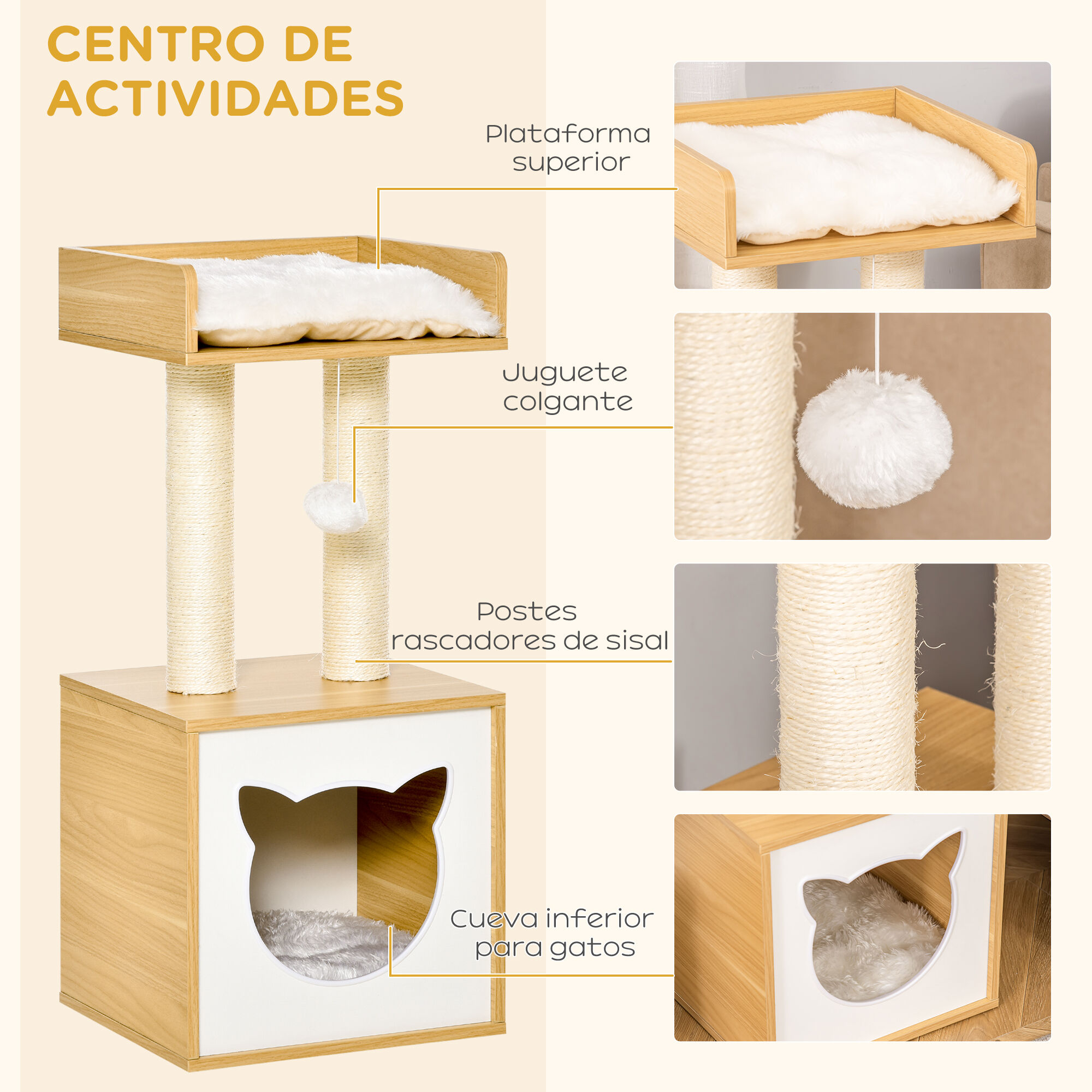 CENTRO DE ACTIVIDADES

Plataforma superior

Juguete colgante

Postes rascadores de sisal

Cueva inferior para gatos