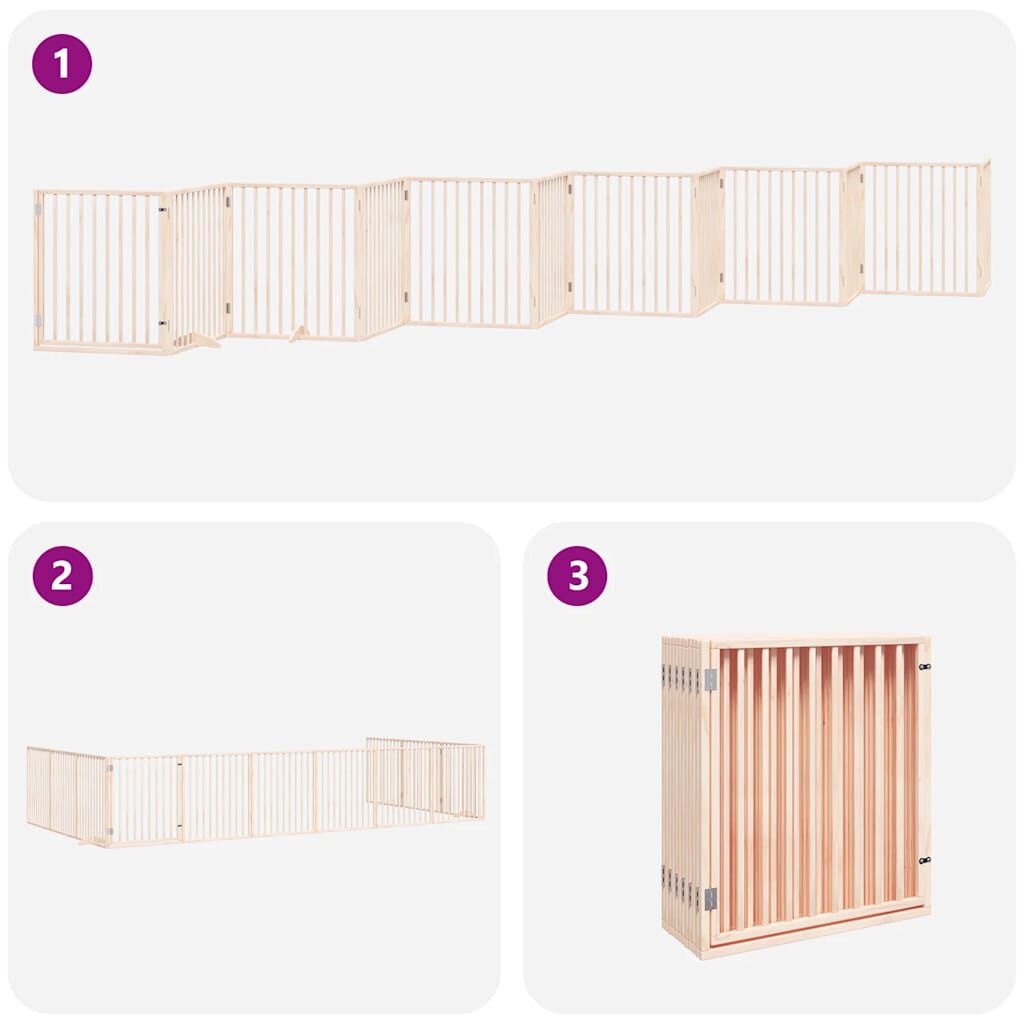 1

2

3