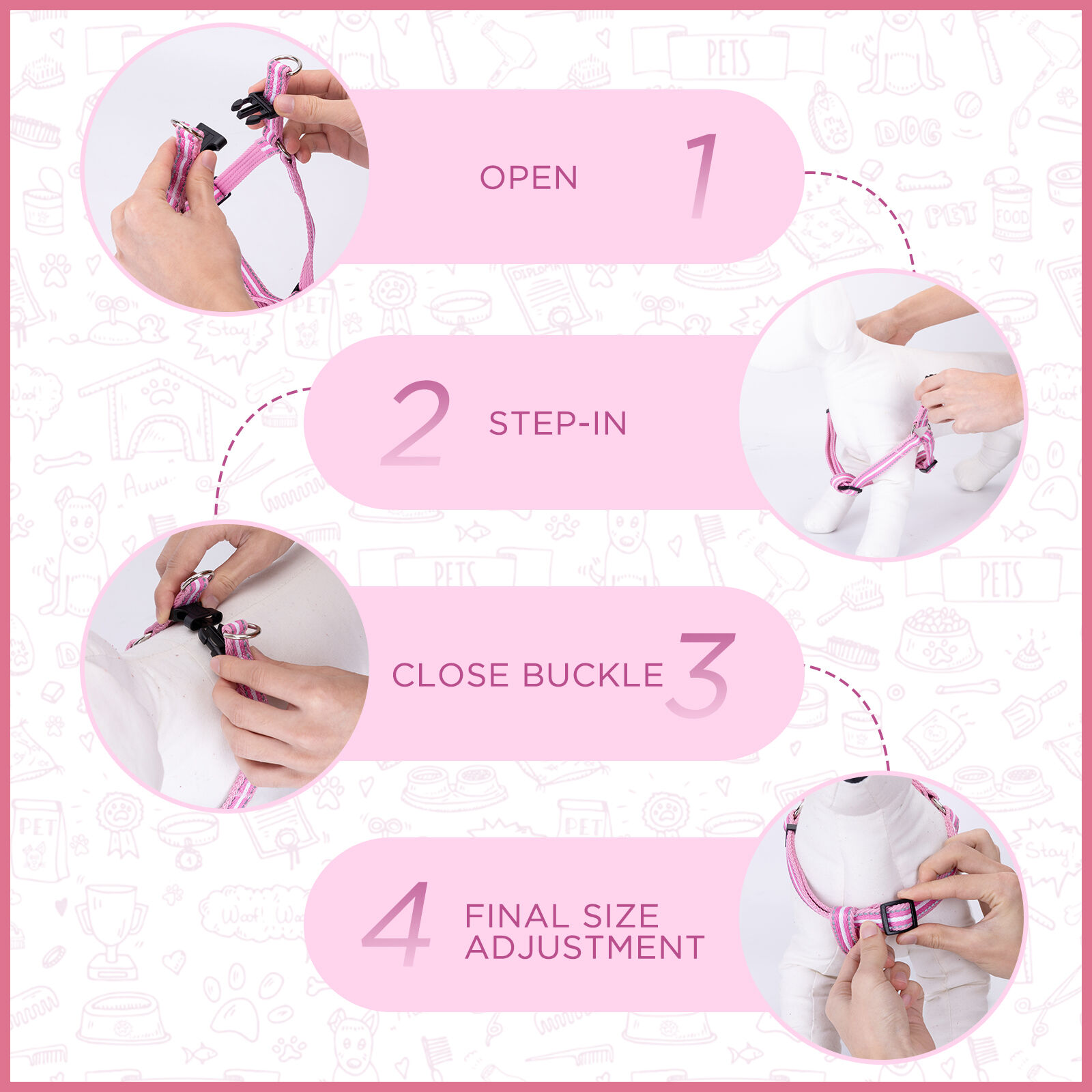 OPEN 1

2 STEP-IN

CLOSE BUCKLE 3

4 FINAL SIZE ADJUSTMENT