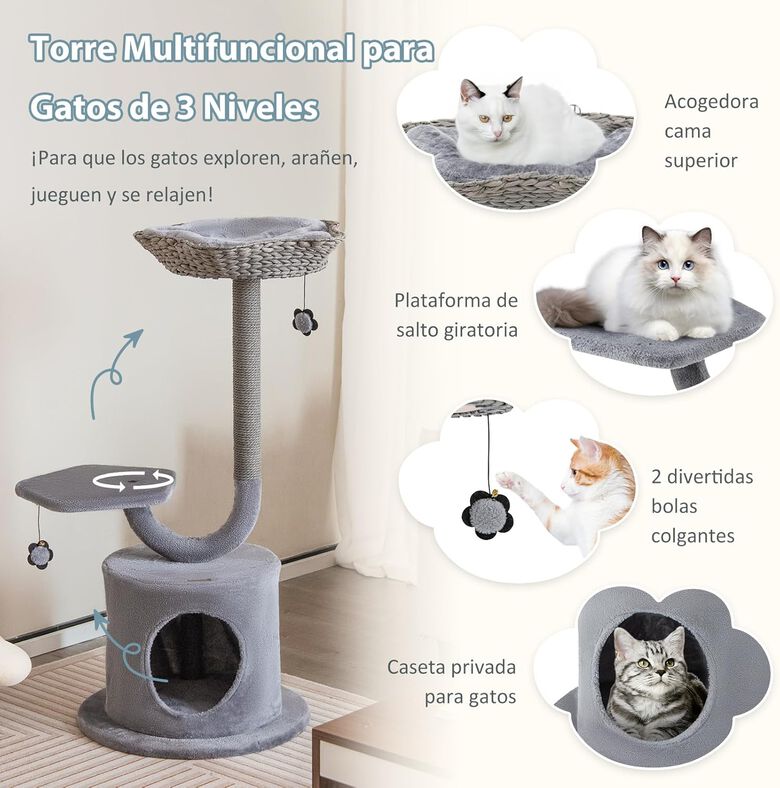 Torre Multifuncional para Gatos de 3 Niveles

¡Para que los gatos exploren, arañen, jueguen y se relajen!

Acogedora cama superior

Plataforma de salto giratoria

2 divertidas bolas colgantes

Caseta privada para gatos