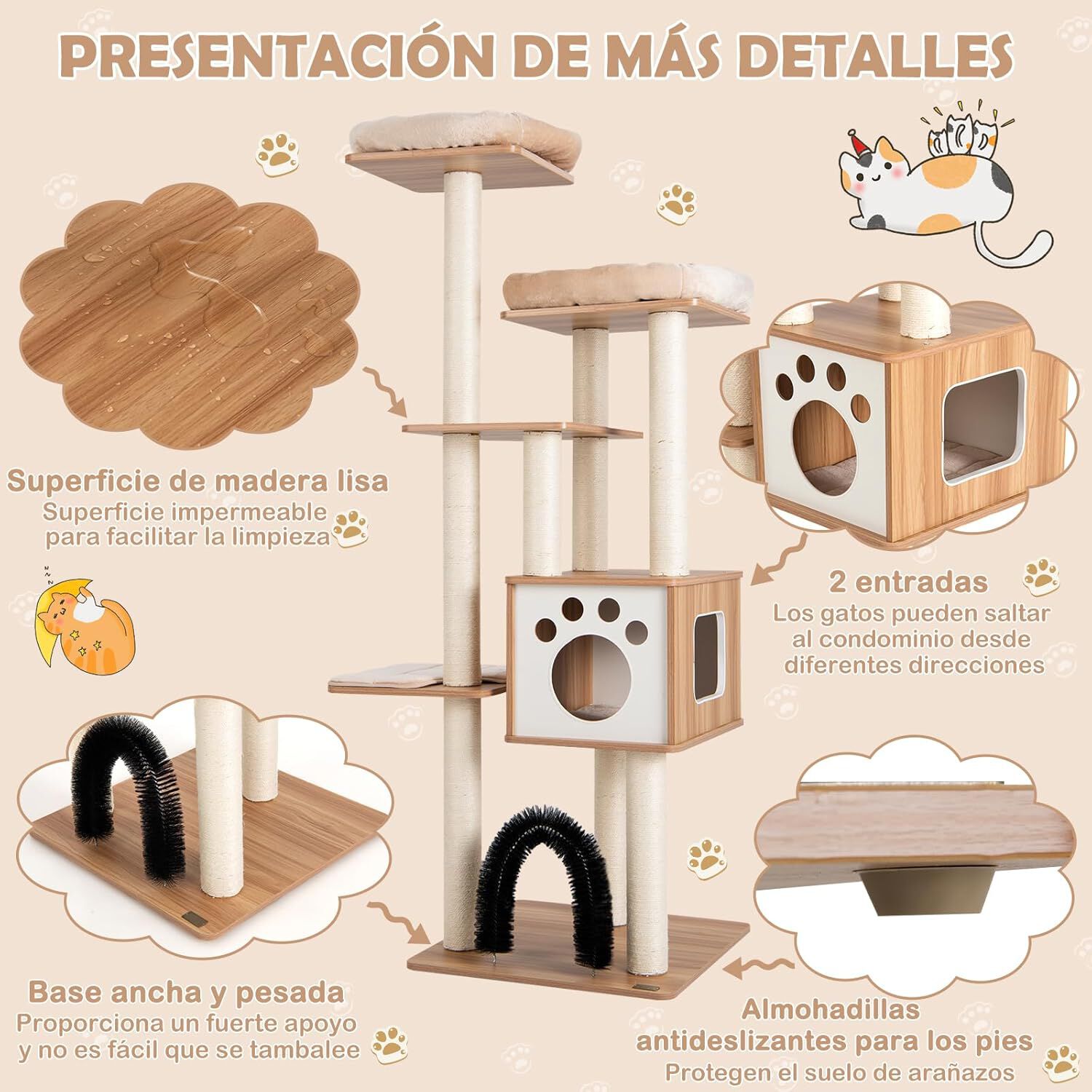 PRESENTACIÓN DE MÁS DETALLES

Superficie de madera lisa
Superficie impermeable para facilitar la limpieza

2 entradas
Los gatos pueden saltar al condominio desde diferentes direcciones

Base ancha y pesada
Proporciona un fuerte apoyo y no es fácil que se tambalee

Almohadillas antideslizantes para los pies
Protegen el suelo de arañazos