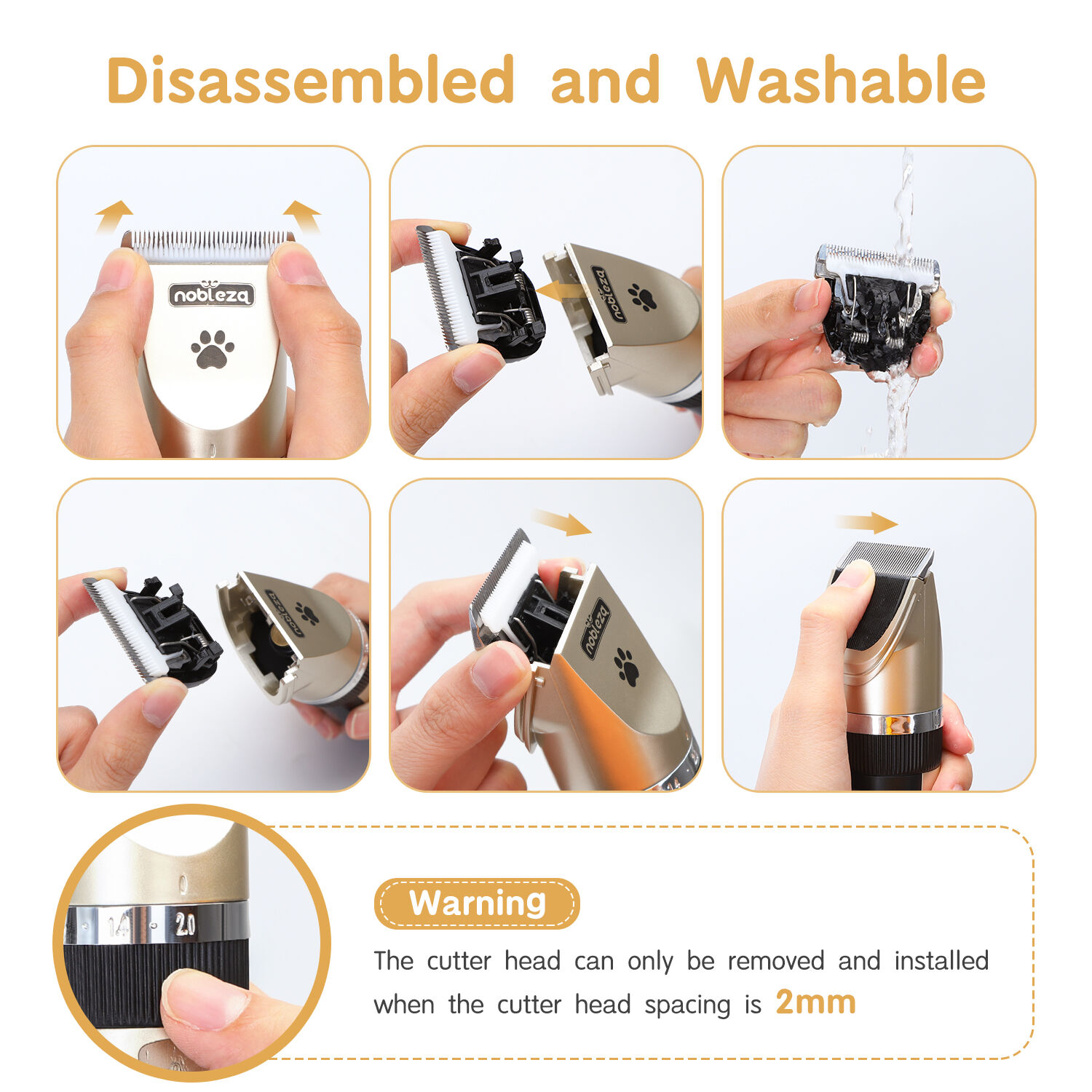 Disassembled and Washable

nobleza

nobleza

nobleza

nobleza

1.4

2.0

Warning

The cutter head can only be removed and installed when the cutter head spacing is 2mm