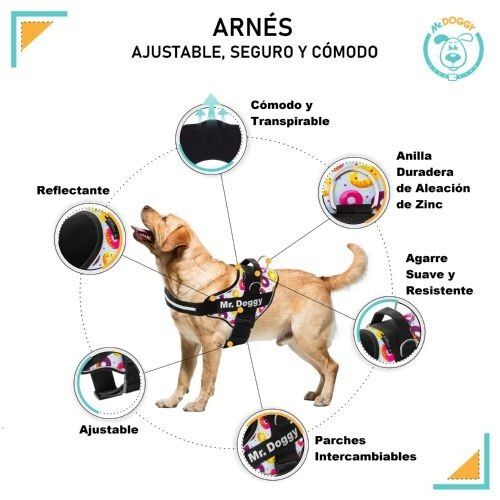 ARNÉS
AJUSTABLE, SEGURO Y CÓMODO

Mr. DOGGY

Cómodo y Transpirable

Anilla Duradera de Aleación de Zinc

Reflectante

Agarre Suave y Resistente

Mr. Doggy

Ajustable

Mr. Doggy

Parches Intercambiables