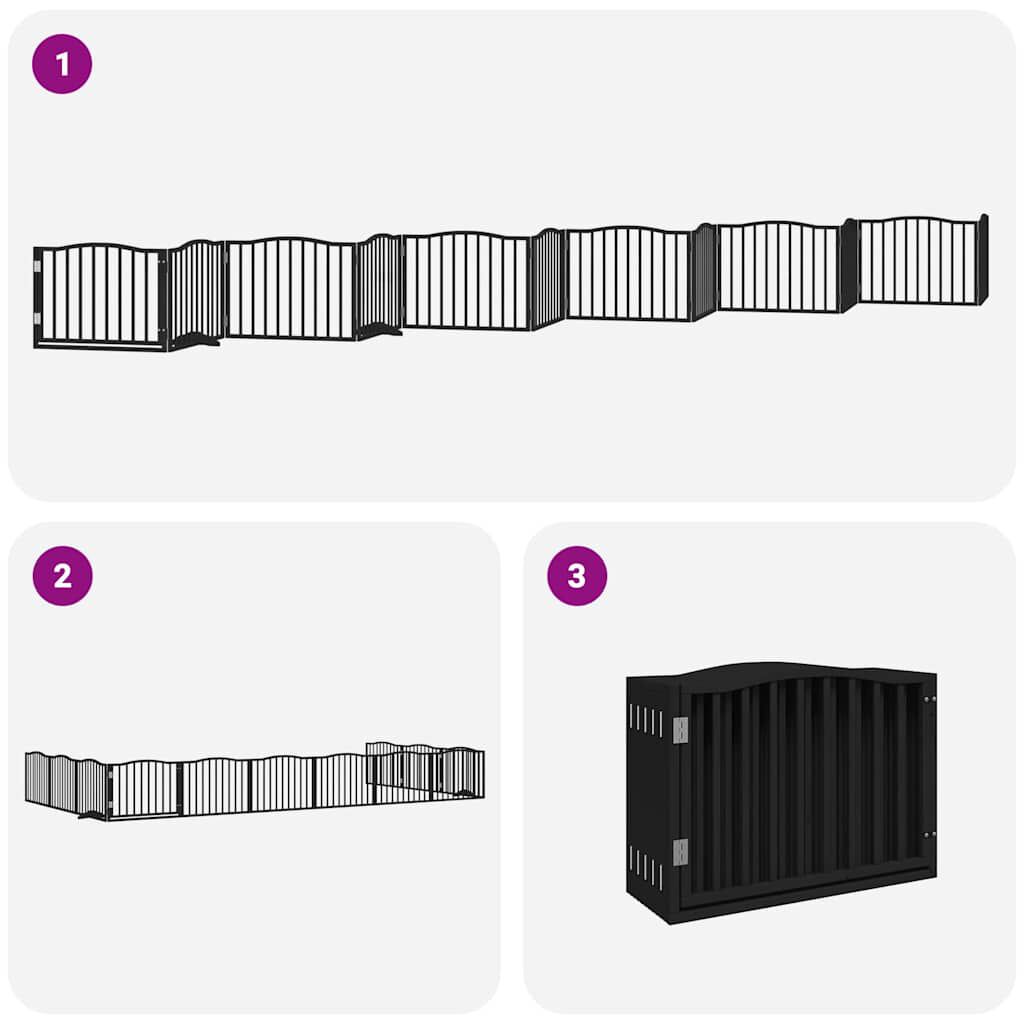 1

2

3