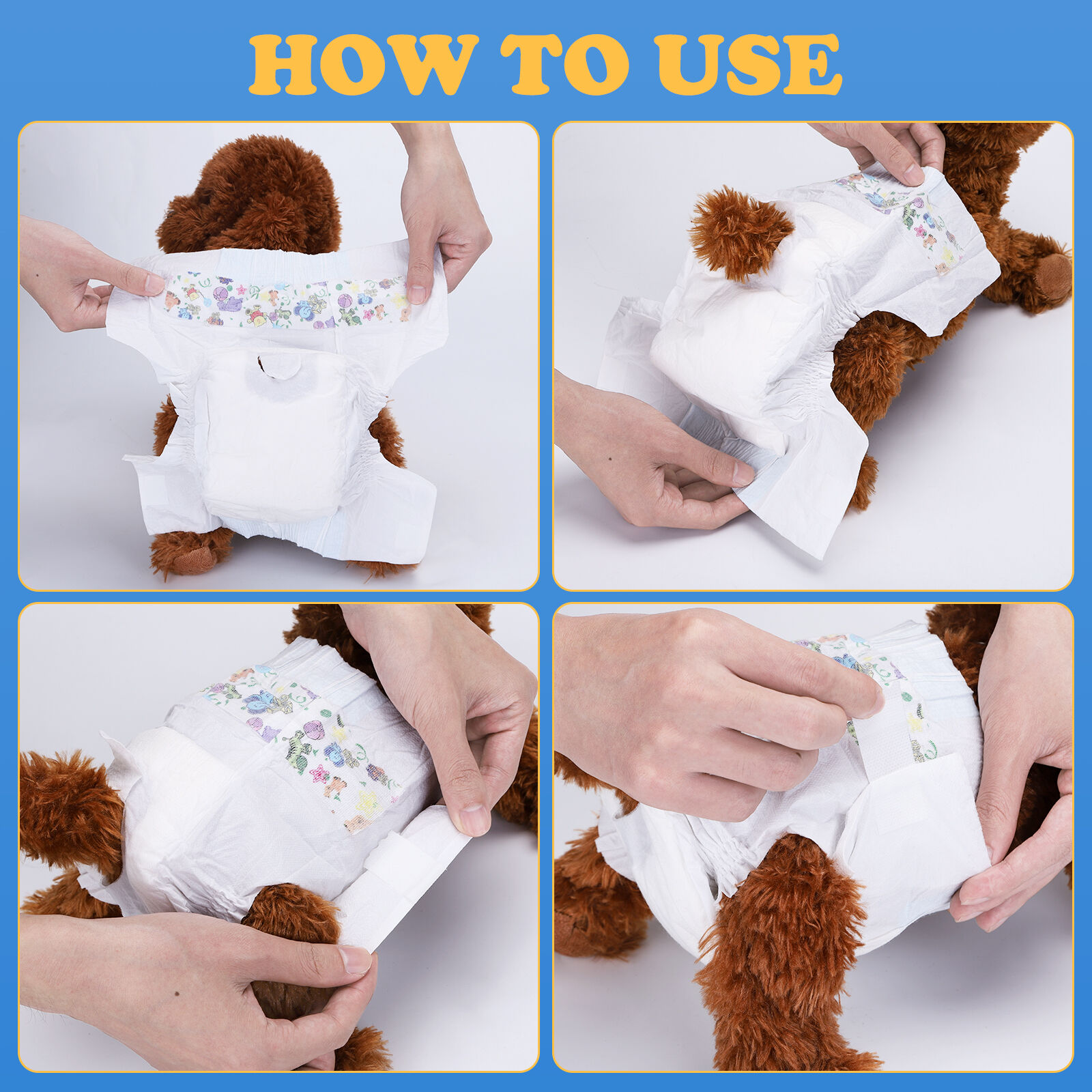 HOW TO USE