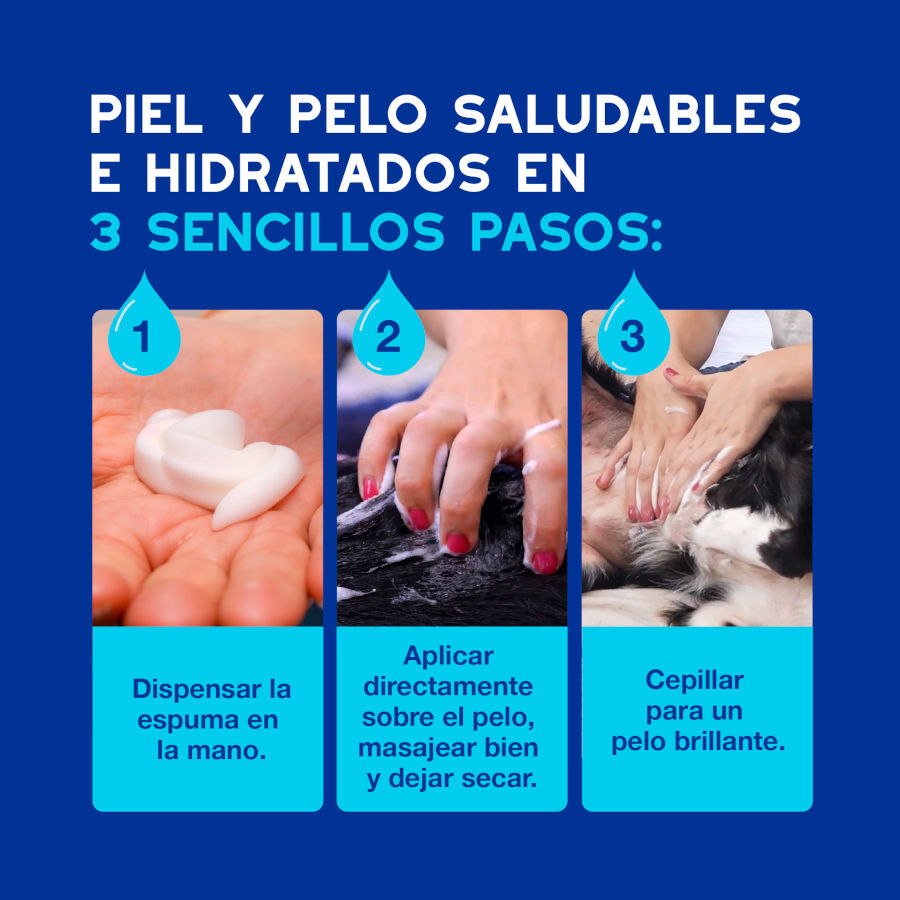 PIEL Y PELO SALUDABLES E HIDRATADOS EN
3 SENCILLOS PASOS:

1

Dispensar la espuma en la mano.

2

Aplicar directamente sobre el pelo, masajear bien y dejar secar.

3

Cepillar para un pelo brillante.