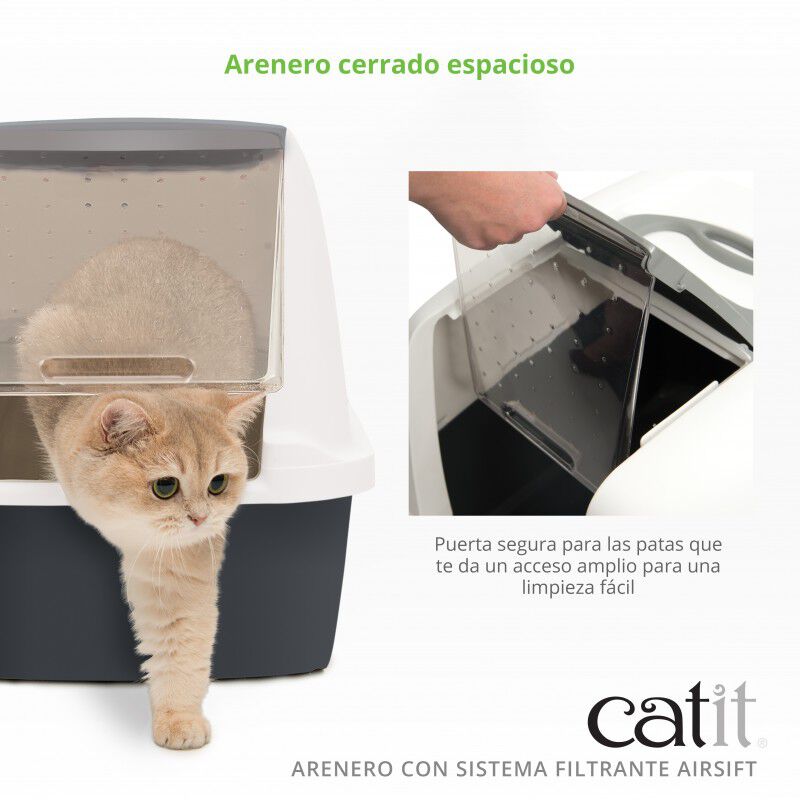 Arenero cerrado espacioso

Puerta segura para las patas que te da un acceso amplio para una limpieza fácil

catit®

ARENERO CON SISTEMA FILTRANTE AIRSIFT