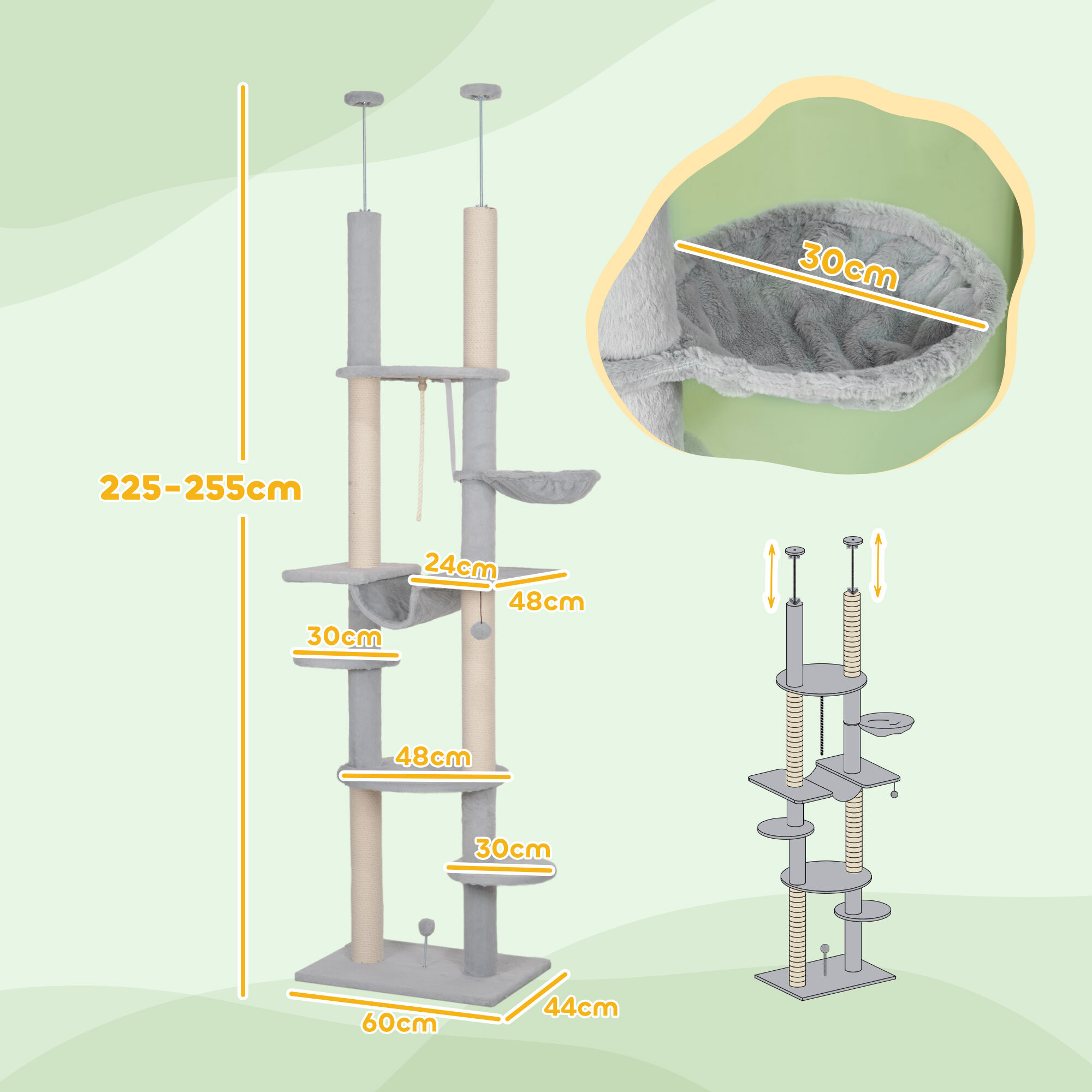 225-255cm

30cm

24cm

48cm

30cm

48cm

30cm

60cm

44cm