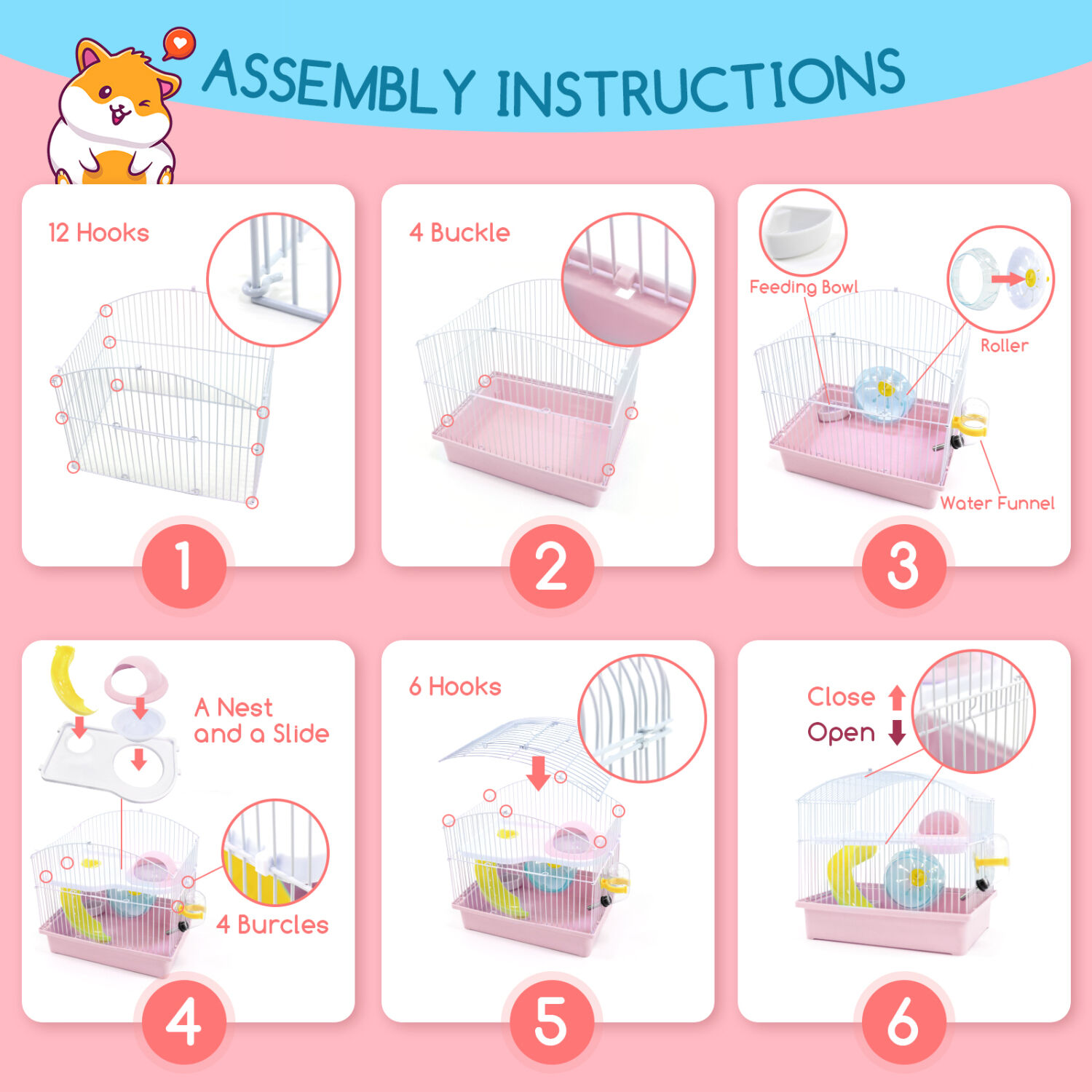 ASSEMBLY INSTRUCTIONS

12 Hooks

1

4 Buckle

2

Feeding Bowl

Roller

Water Funnel

3

A Nest and a Slide

4 Burcles

4

6 Hooks

5

Close

Open

6