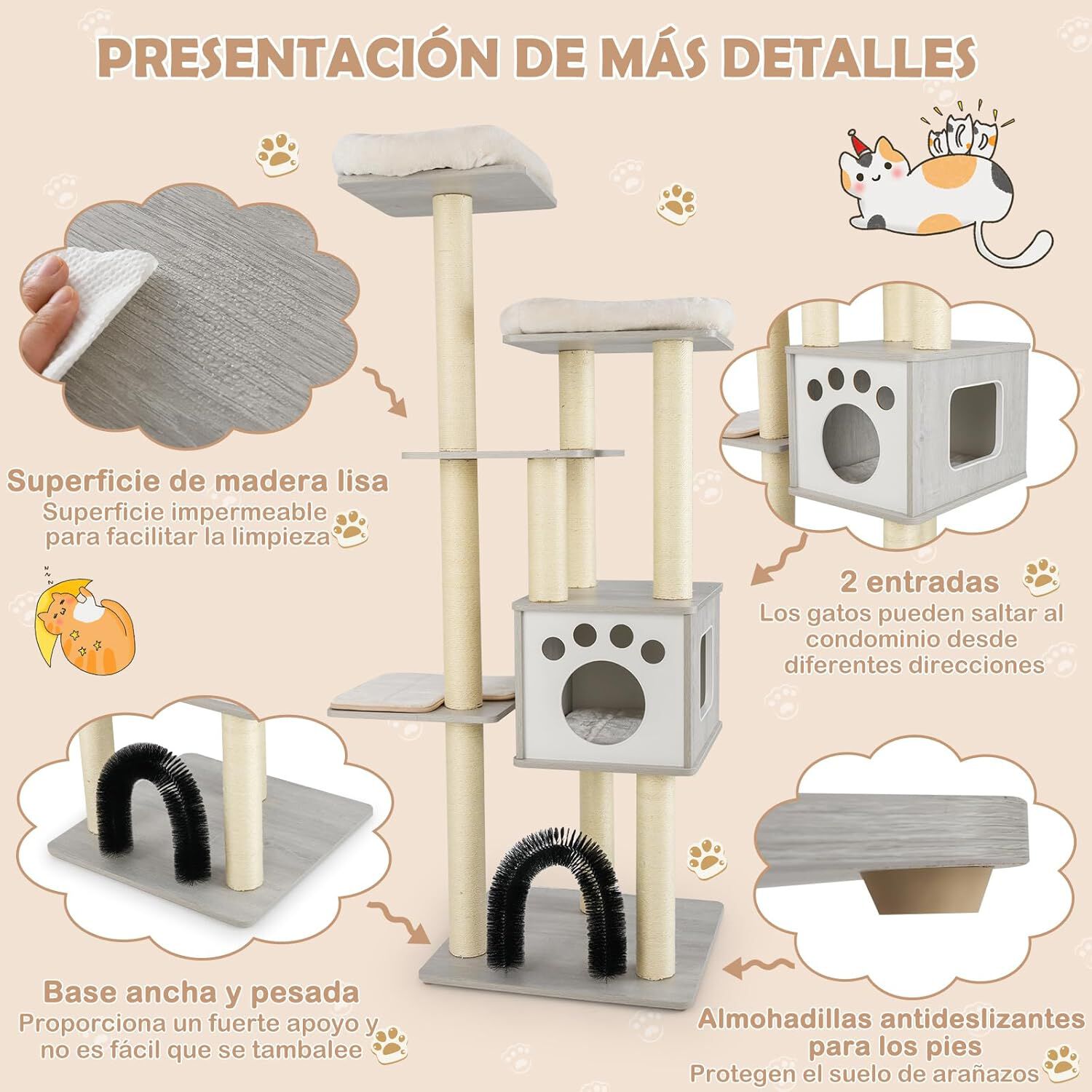 PRESENTACIÓN DE MÁS DETALLES

Superficie de madera lisa
Superficie impermeable para facilitar la limpieza

2 entradas
Los gatos pueden saltar al condominio desde diferentes direcciones

Base ancha y pesada
Proporciona un fuerte apoyo y no es fácil que se tambalee

Almohadillas antideslizantes para los pies
Protegen el suelo de arañazos