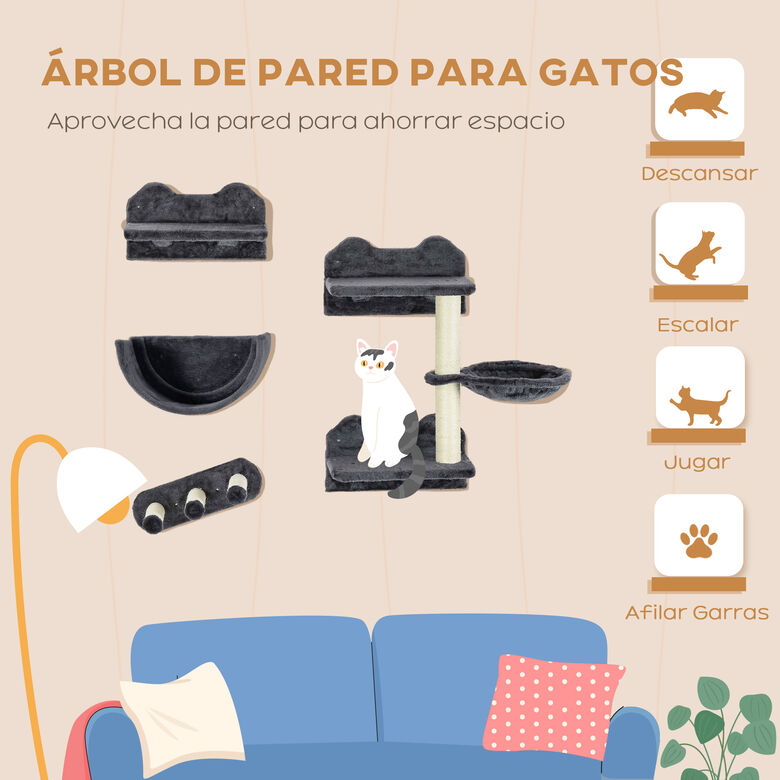 ÁRBOL DE PARED PARA GATOS
Aprovecha la pared para ahorrar espacio

Descansar

Escalar

Jugar

Afilar Garras