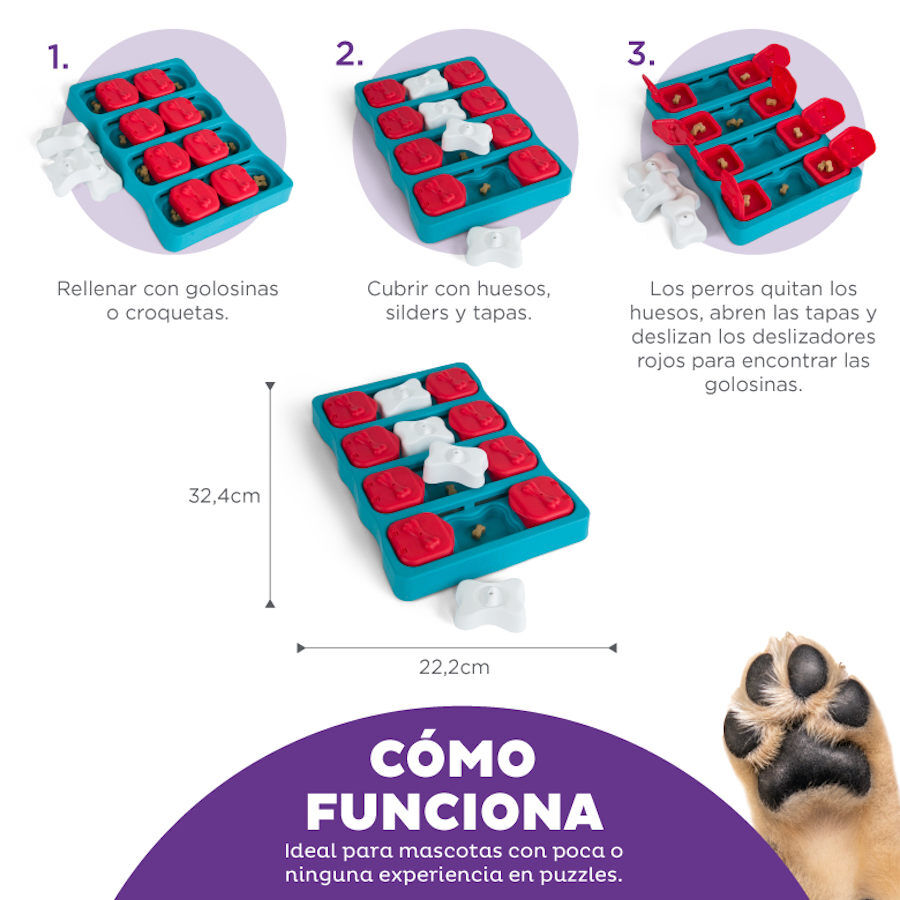 1.

Rellenar con golosinas o croquetas.

2.

Cubrir con huesos, silders y tapas.

3.

Los perros quitan los huesos, abren las tapas y deslizan los deslizadores rojos para encontrar las golosinas.

32,4cm

22,2cm

CÓMO FUNCIONA

Ideal para mascotas con poca o ninguna experiencia en puzzles.