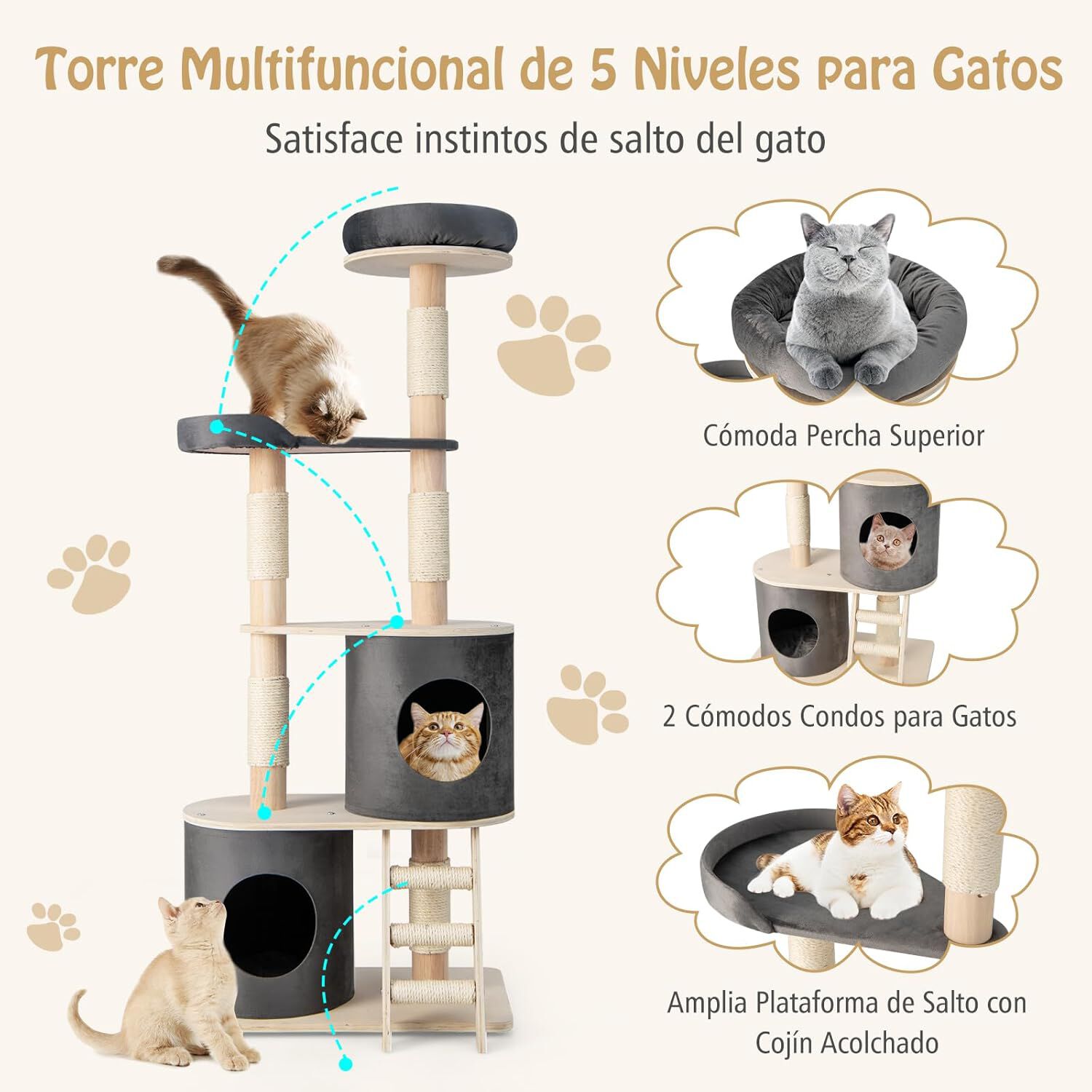 Torre Multifuncional de 5 Niveles para Gatos

Satisface instintos de salto del gato

Cómoda Percha Superior

2 Cómodos Condos para Gatos

Amplia Plataforma de Salto con Cojín Acolchado