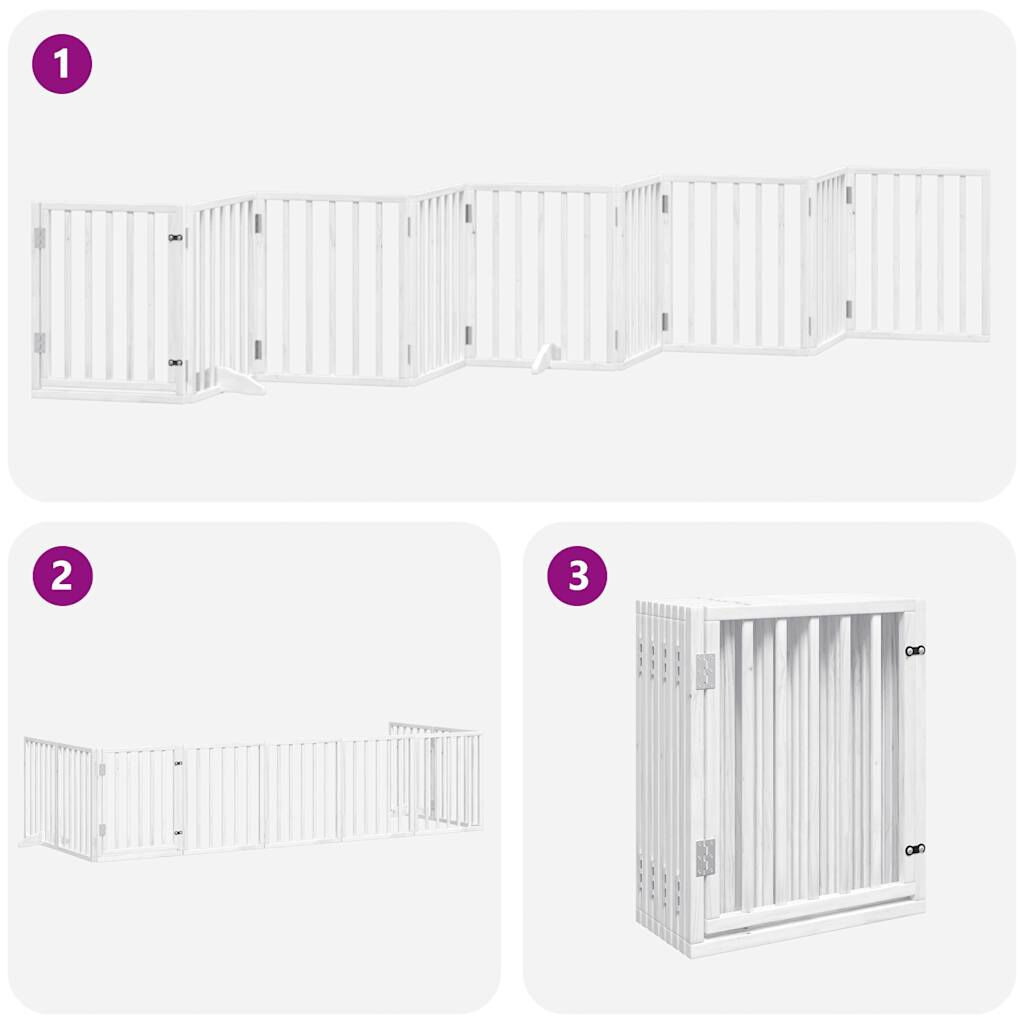 1

2

3