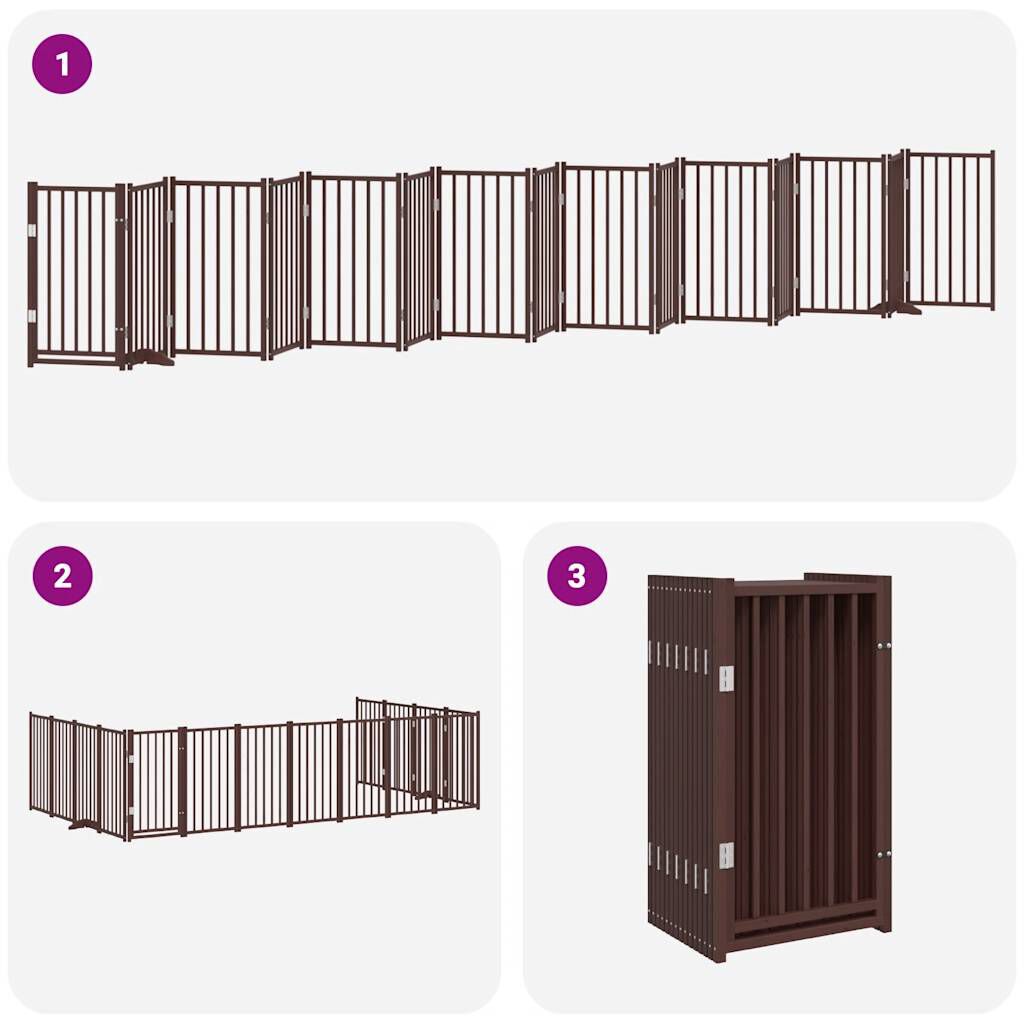 1

2

3