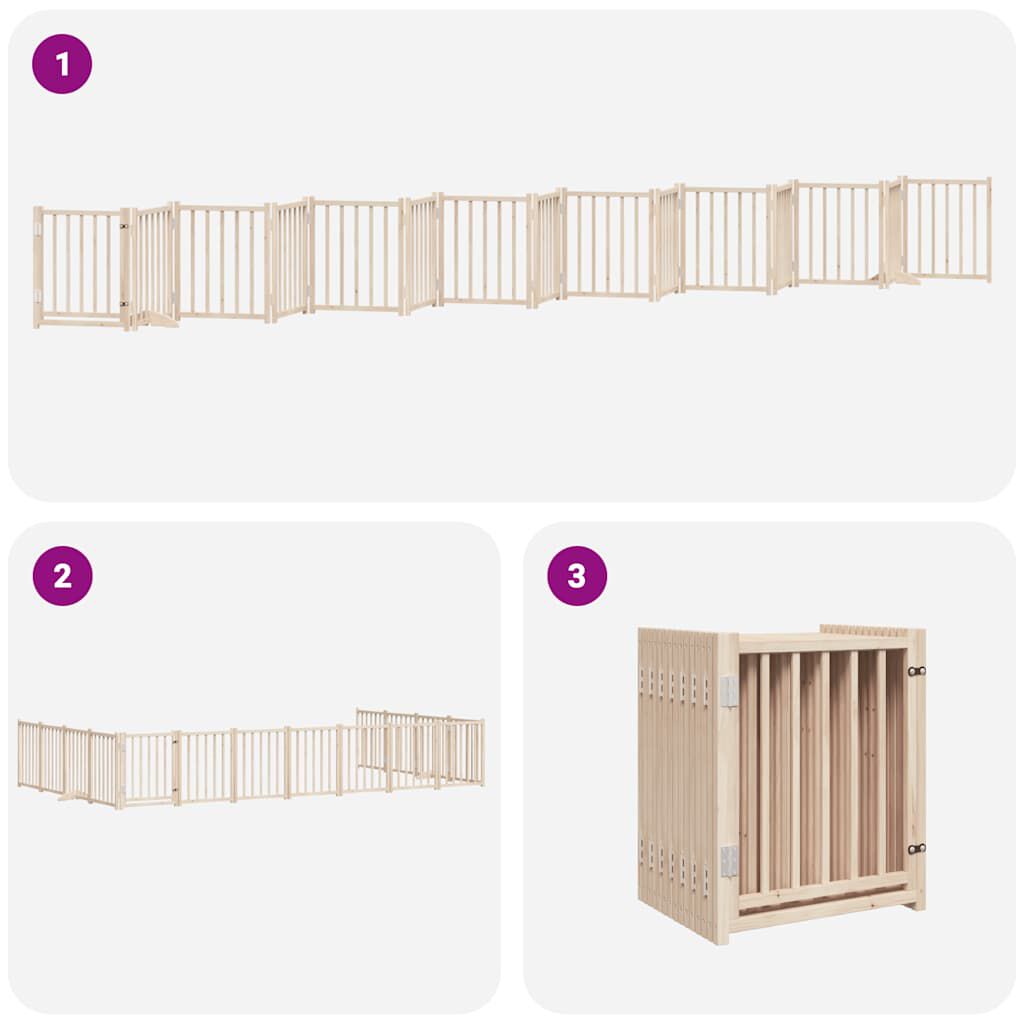 1

2

3