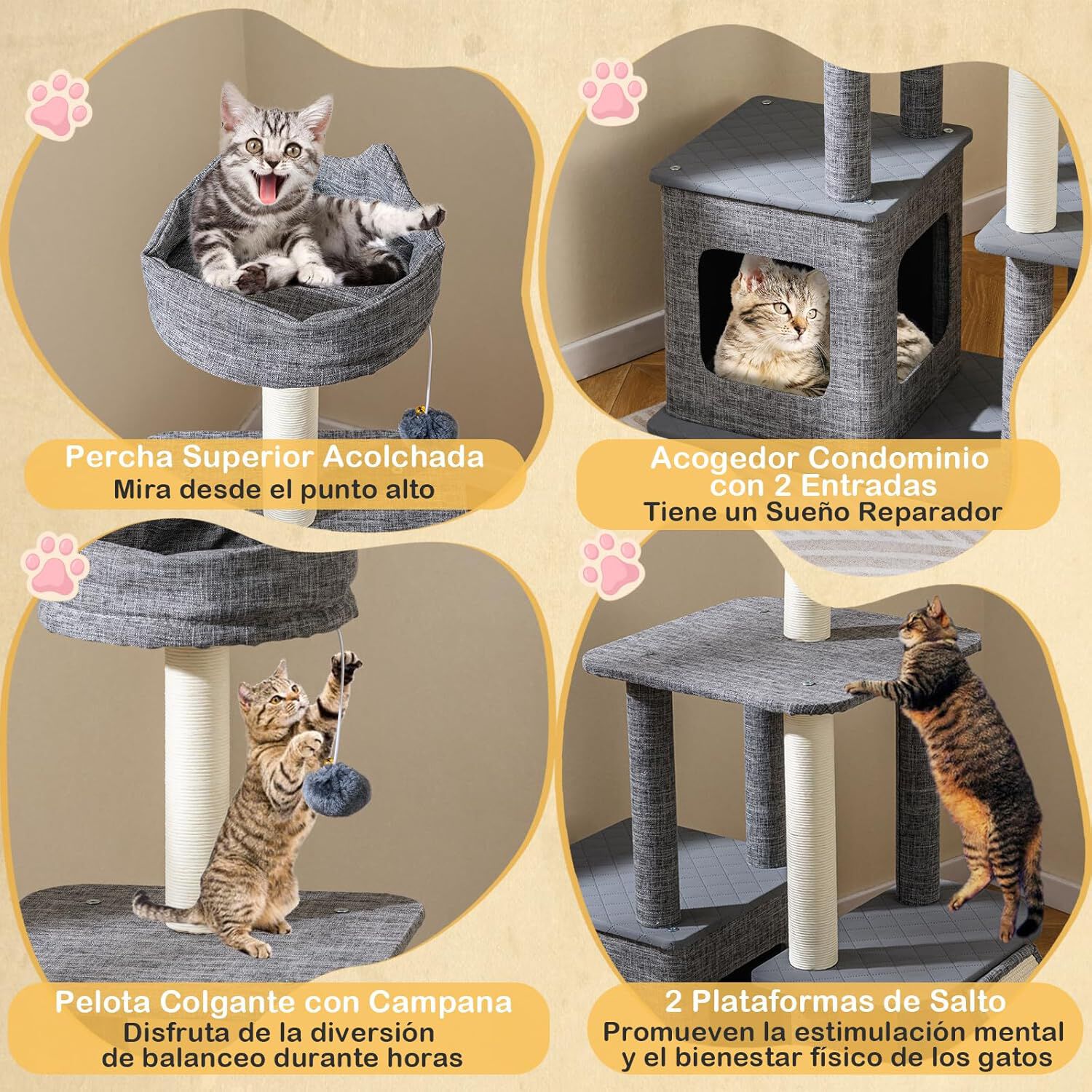 Percha Superior Acolchada
Mira desde el punto alto

Acogedor Condominio con 2 Entradas
Tiene un Sueño Reparador

Pelota Colgante con Campana
Disfruta de la diversión de balanceo durante horas

2 Plataformas de Salto
Promueven la estimulación mental y el bienestar físico de los gatos