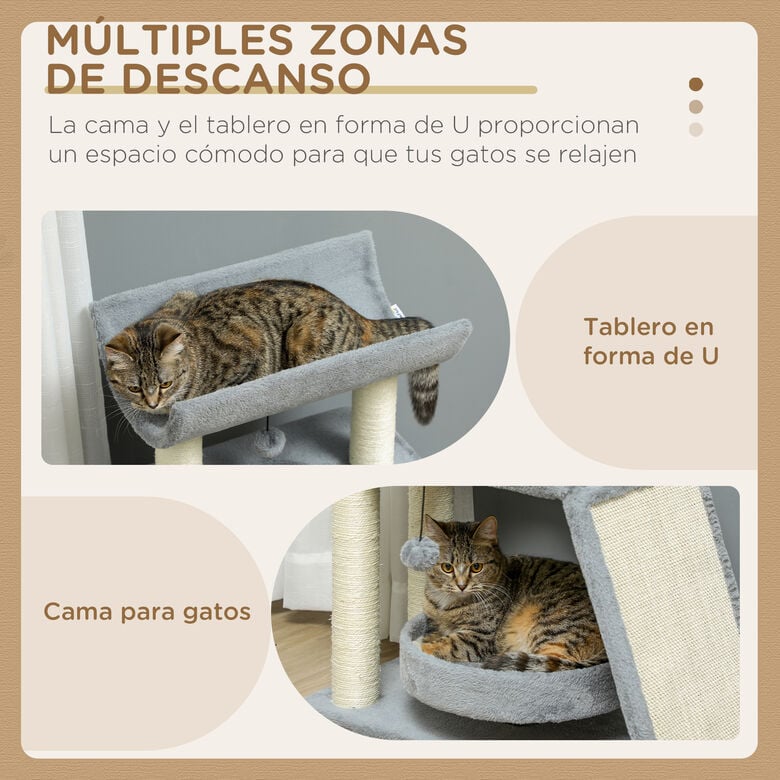 MÚLTIPLES ZONAS DE DESCANSO

La cama y el tablero en forma de U proporcionan un espacio cómodo para que tus gatos se relajen

Tablero en forma de U

Cama para gatos