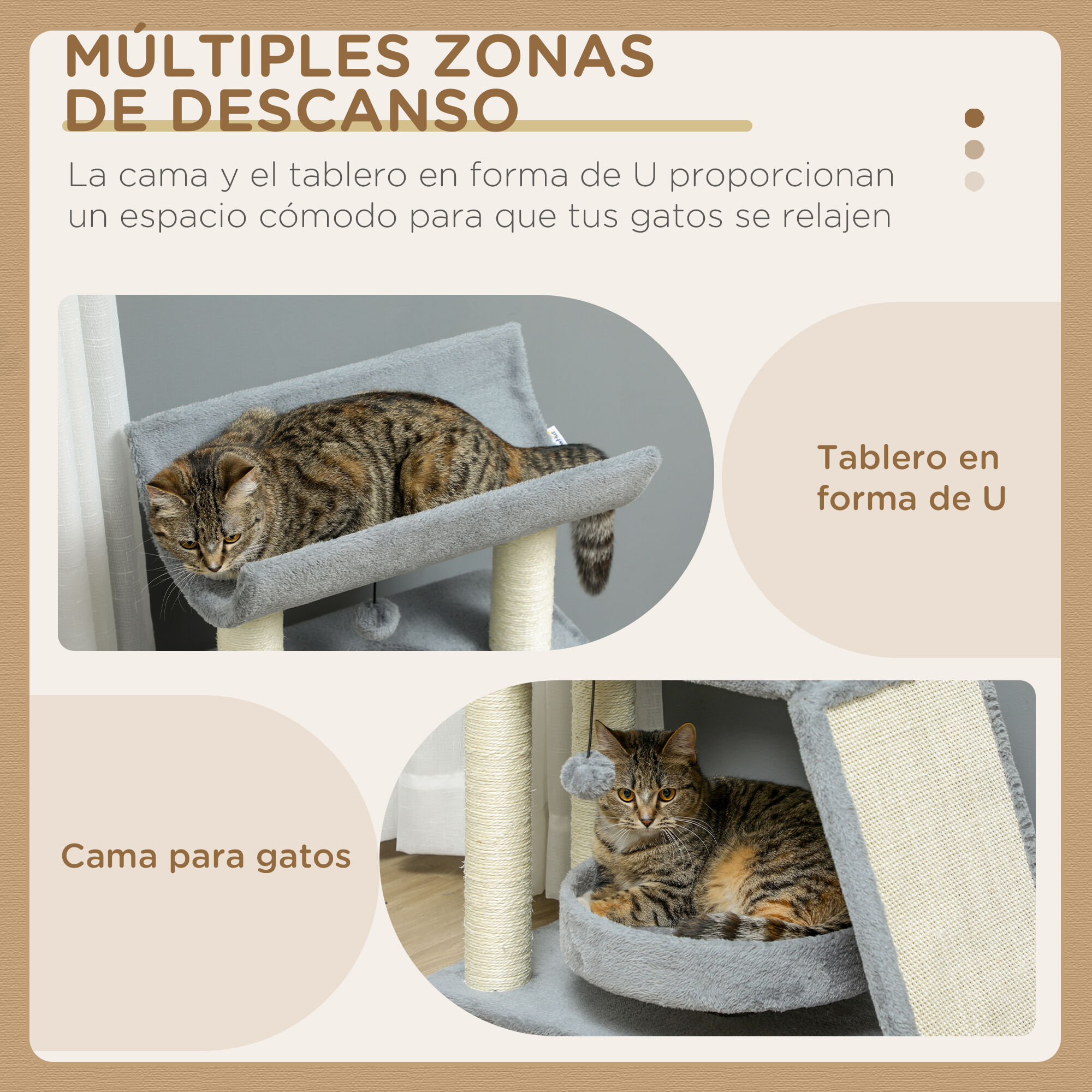 MÚLTIPLES ZONAS DE DESCANSO

La cama y el tablero en forma de U proporcionan un espacio cómodo para que tus gatos se relajen

Tablero en forma de U

Cama para gatos