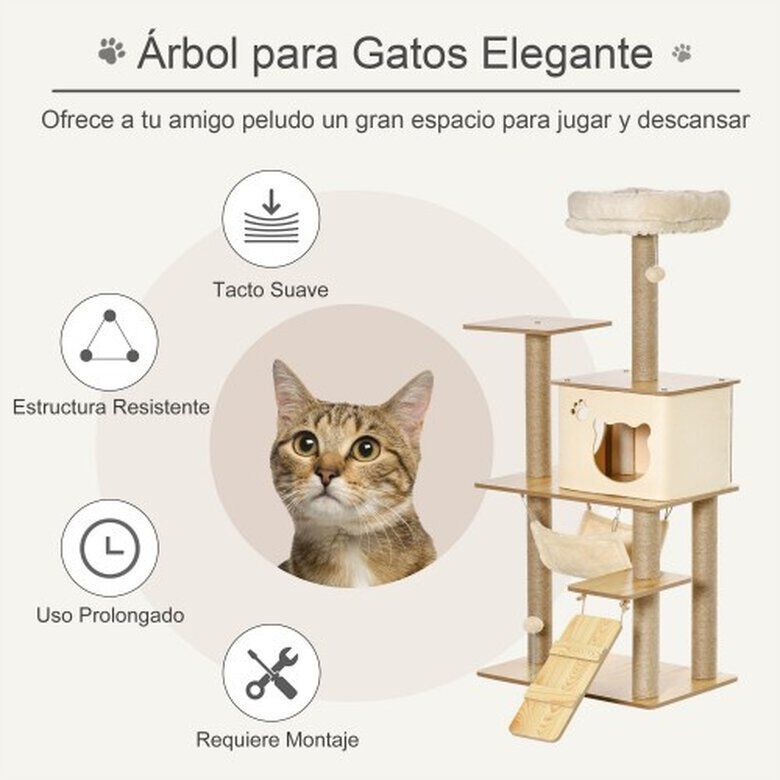 Árbol para Gatos Elegante

Ofrece a tu amigo peludo un gran espacio para jugar y descansar

Tacto Suave

Estructura Resistente

Uso Prolongado

Requiere Montaje