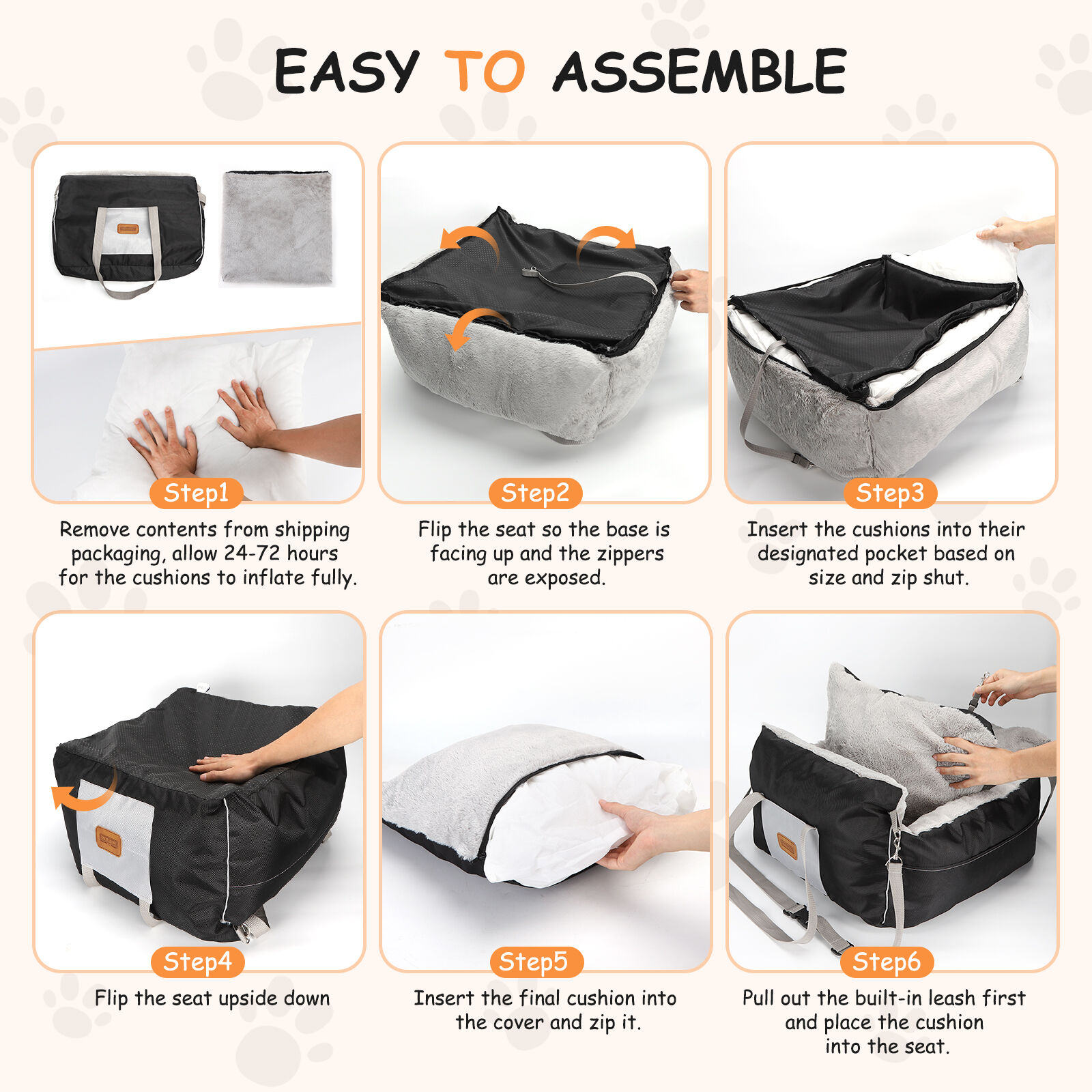 EASY TO ASSEMBLE

Step1
Remove contents from shipping packaging, allow 24-72 hours for the cushions to inflate fully.

Step2
Flip the seat so the base is facing up and the zippers are exposed.

Step3
Insert the cushions into their designated pocket based on size and zip shut.

Step4
Flip the seat upside down

Step5
Insert the final cushion into the cover and zip it.

Step6
Pull out the built-in leash first and place the cushion into the seat.