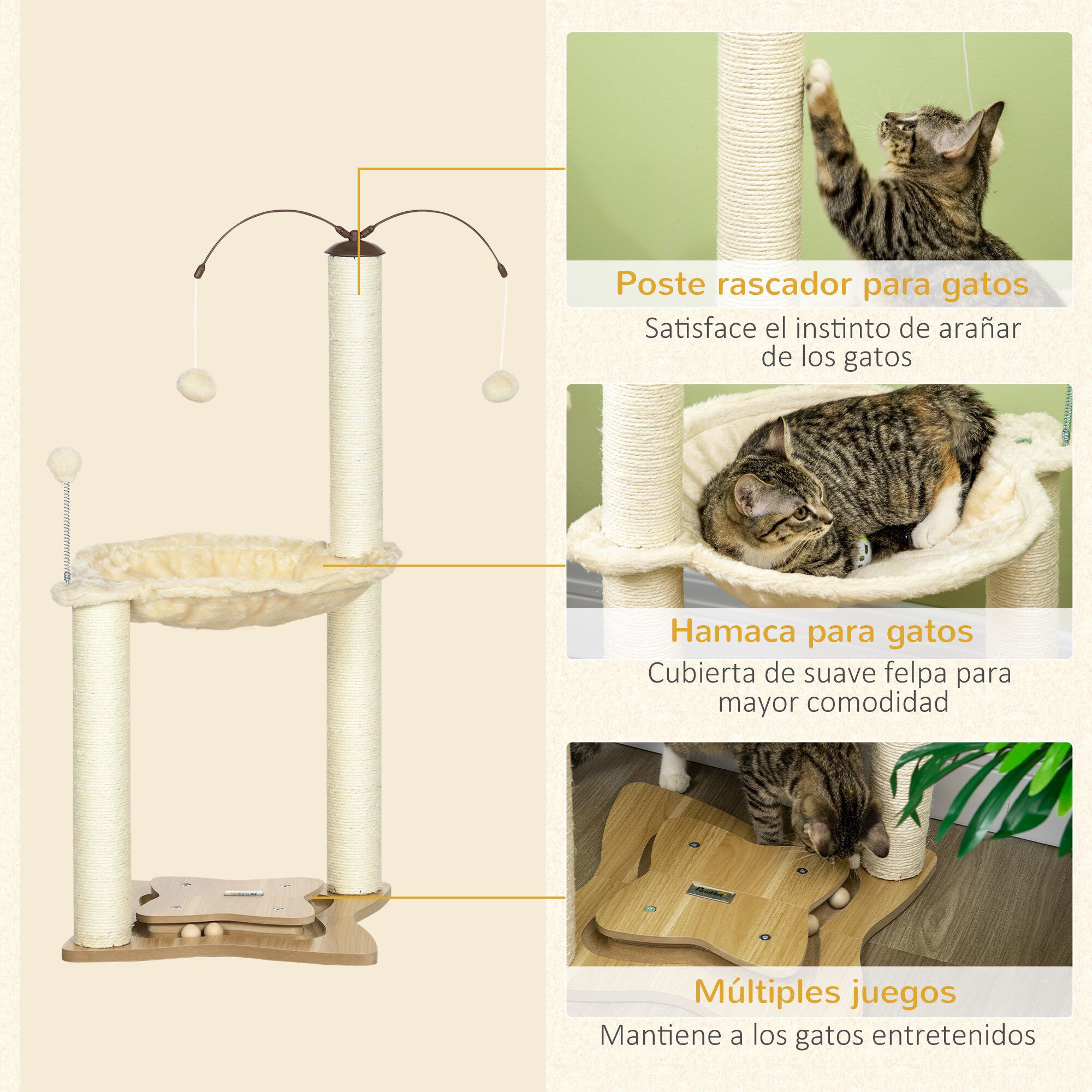 Poste rascador para gatos
Satisface el instinto de arañar de los gatos

Hamaca para gatos
Cubierta de suave felpa para mayor comodidad

PawHut
Múltiples juegos
Mantiene a los gatos entretenidos