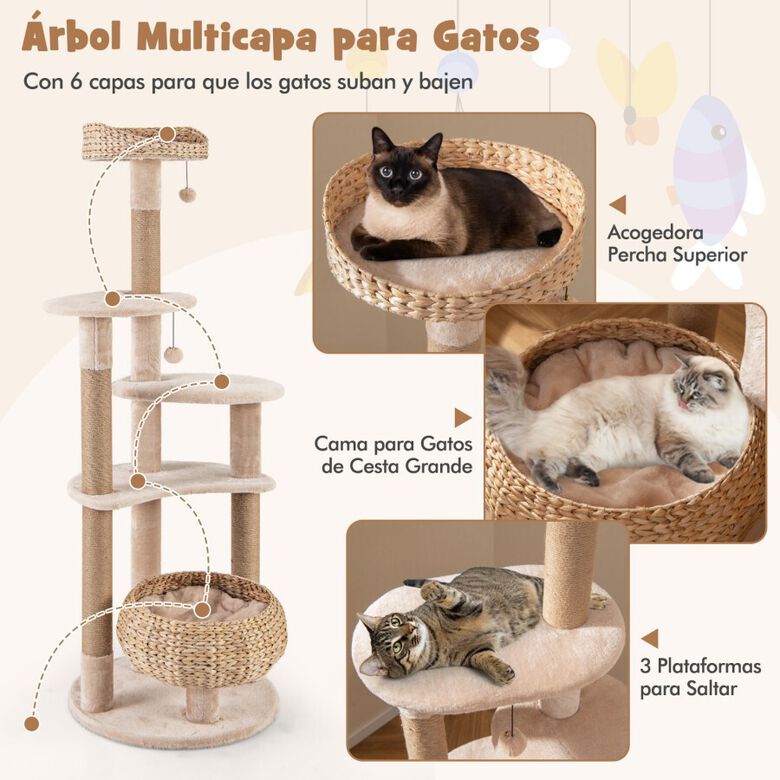 Árbol Multicapa para Gatos

Con 6 capas para que los gatos suban y bajen

Acogedora Percha Superior

Cama para Gatos de Cesta Grande

3 Plataformas para Saltar