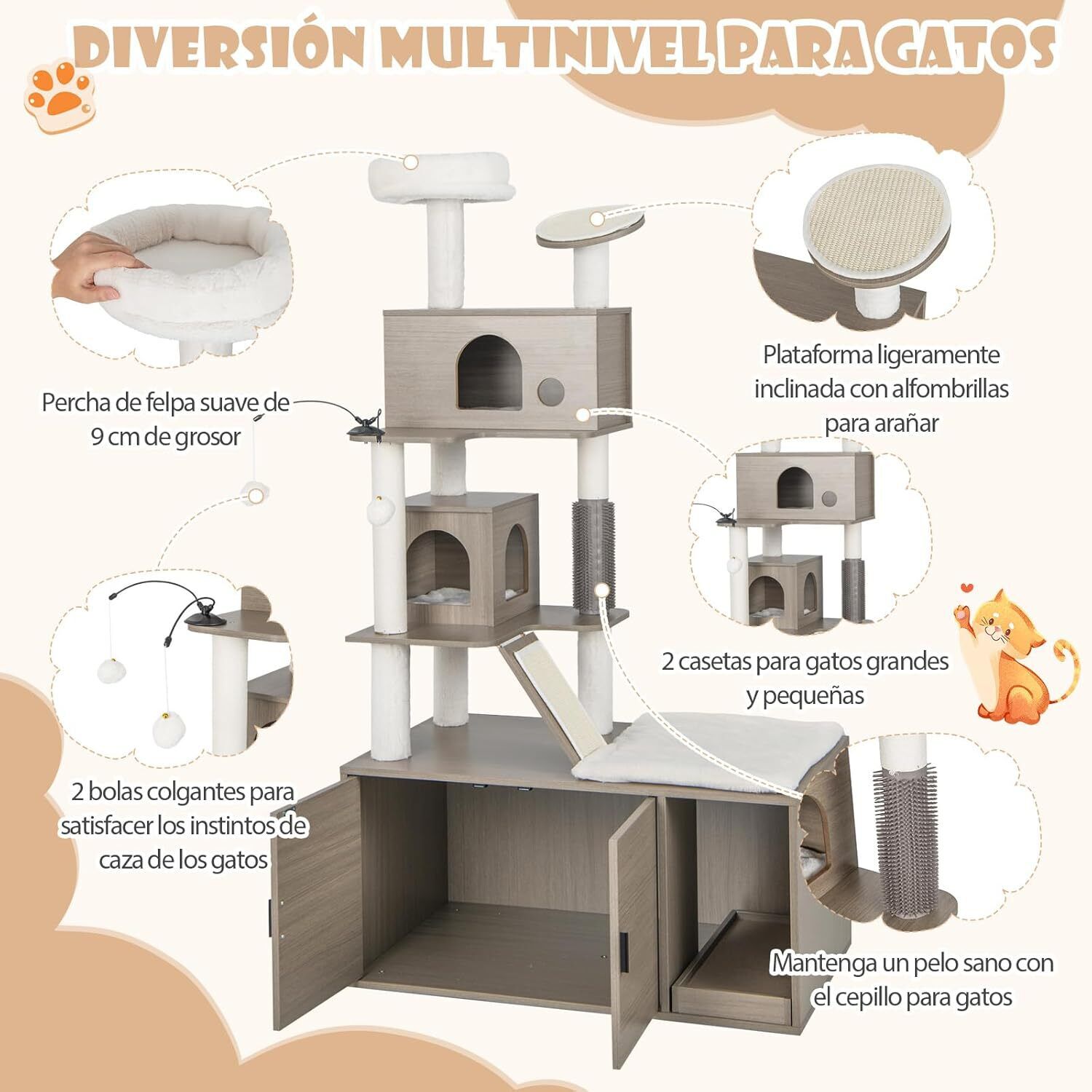 DIVERSIÓN MULTINIVEL PARA GATOS

Percha de felpa suave de 9 cm de grosor

Plataforma ligeramente inclinada con alfombrillas para arañar

2 casetas para gatos grandes y pequeñas

2 bolas colgantes para satisfacer los instintos de caza de los gatos

Mantenga un pelo sano con el cepillo para gatos