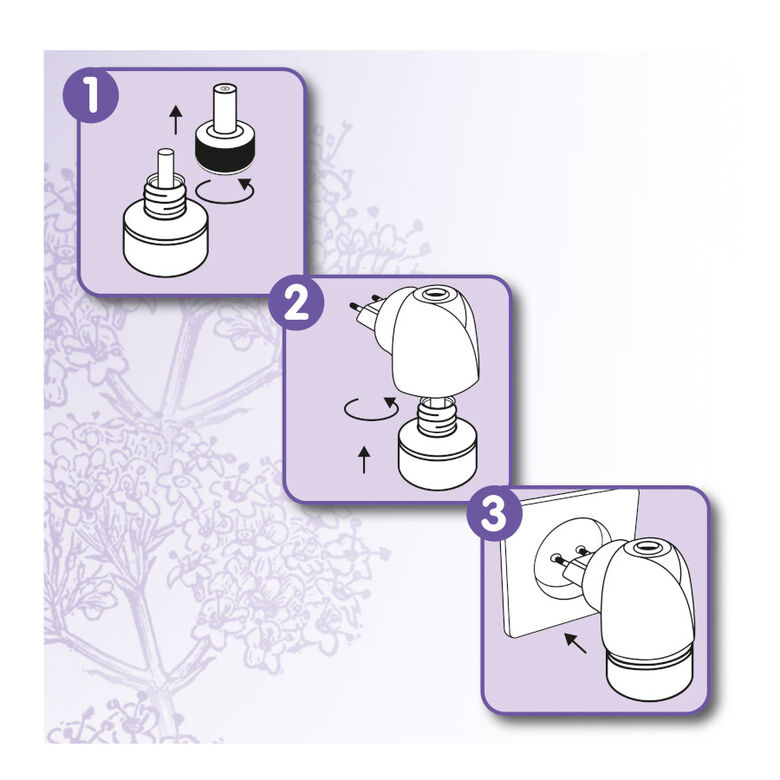 1

2

3