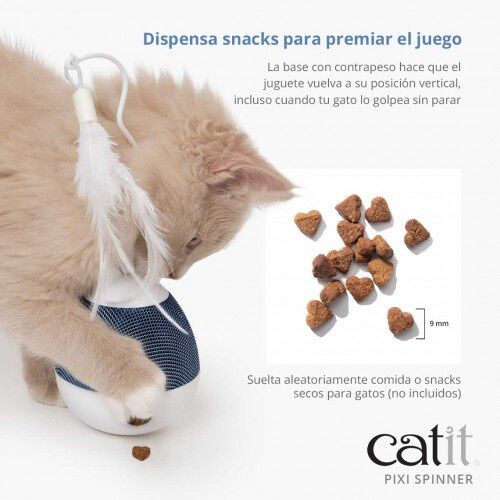 Dispensa snacks para premiar el juego

La base con contrapeso hace que el juguete vuelva a su posición vertical, incluso cuando tu gato lo golpea sin parar

9 mm

Suelta aleatoriamente comida o snacks secos para gatos (no incluidos)

catit®
PIXI SPINNER