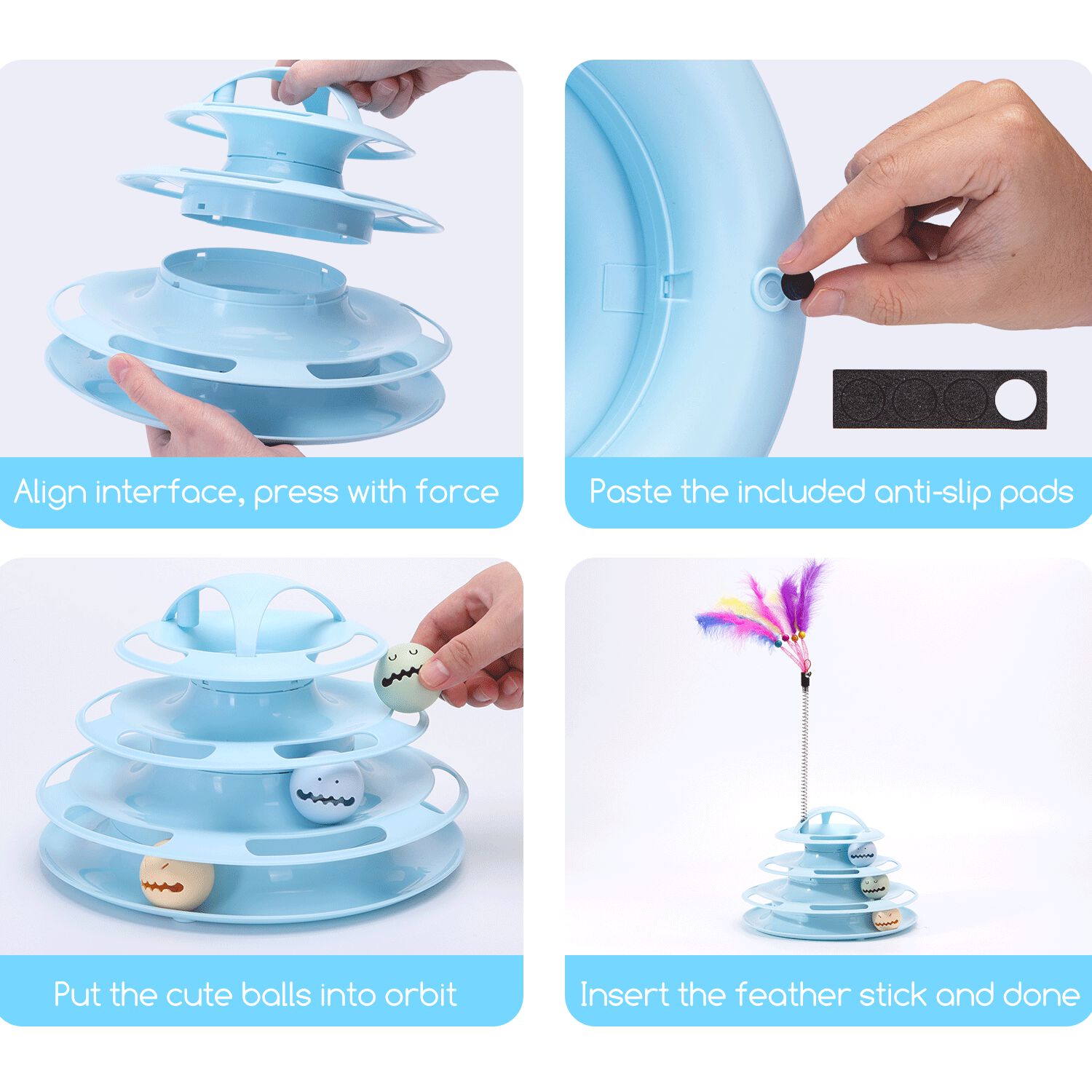 Align interface, press with force

Paste the included anti-slip pads

Put the cute balls into orbit

Insert the feather stick and done