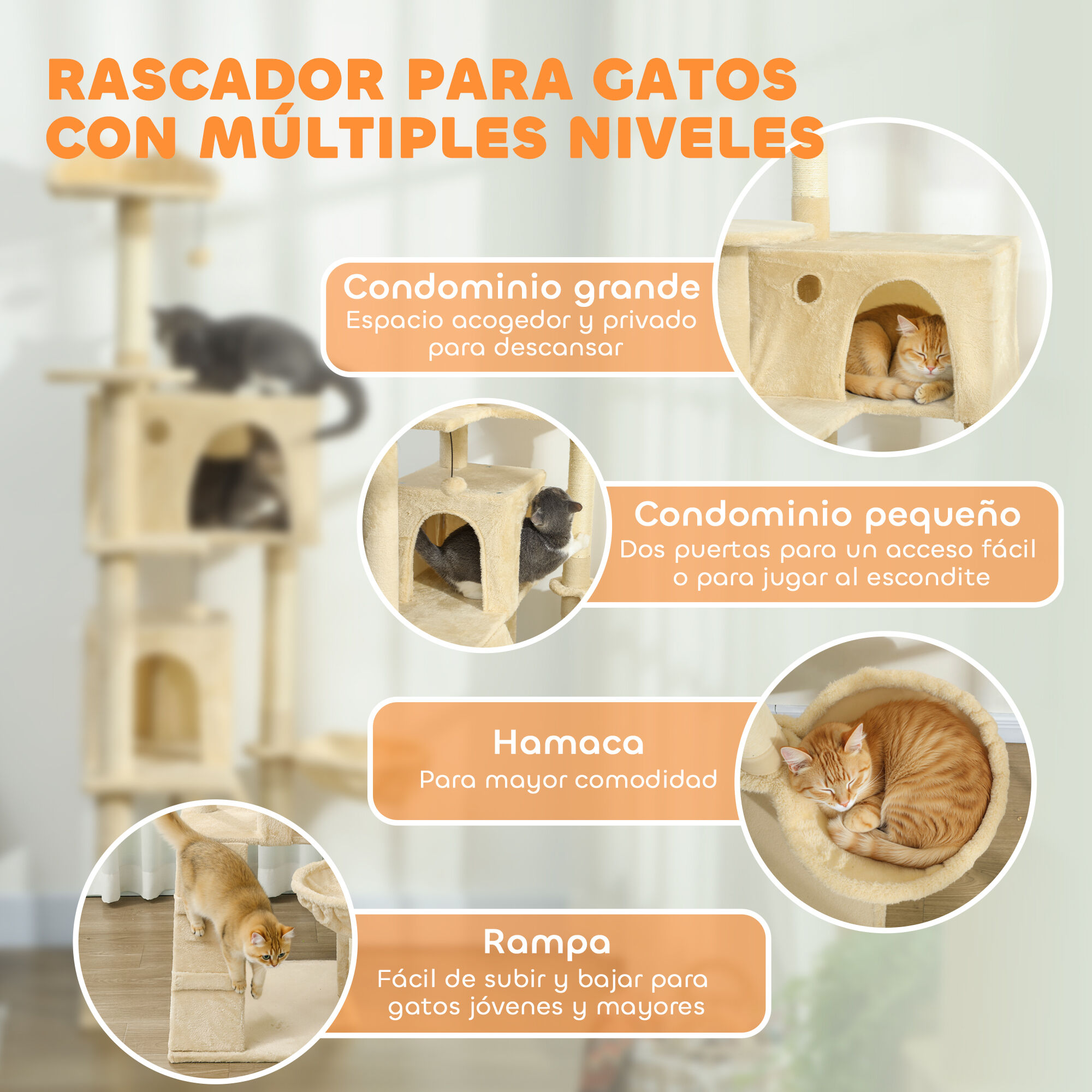 RASCADOR PARA GATOS CON MÚLTIPLES NIVELES

Condominio grande
Espacio acogedor y privado para descansar

Condominio pequeño
Dos puertas para un acceso fácil o para jugar al escondite

Hamaca
Para mayor comodidad

Rampa
Fácil de subir y bajar para gatos jóvenes y mayores